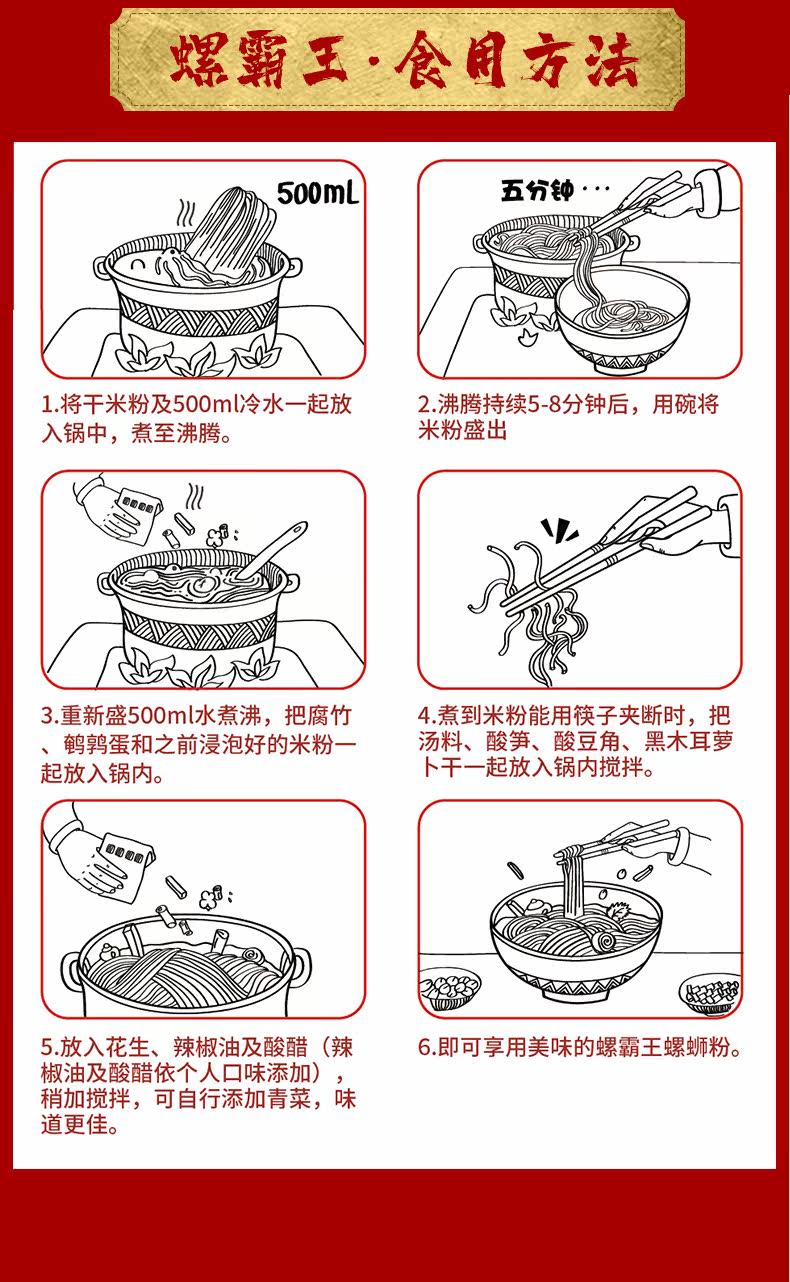 螺霸王·食用方法

500mL

1.将干米粉及500ml冷水一起放入锅中，煮至沸腾。

五分钟···

2.沸腾持续5-8分钟后，用碗将米粉盛出

3.重新盛500ml水煮沸，把腐竹、鹌鹑蛋和之前浸泡好的米粉一起放入锅内。

4.煮到米粉能用筷子夹断时，把汤料、酸笋、酸豆角、黑木耳萝卜干一起放入锅内搅拌。

5.放入花生、辣椒油及酸醋（辣椒油及酸醋依个人口味添加），稍加搅拌，可自行添加青菜，味道更佳。

6.即可享用美味的螺霸王螺蛳粉。