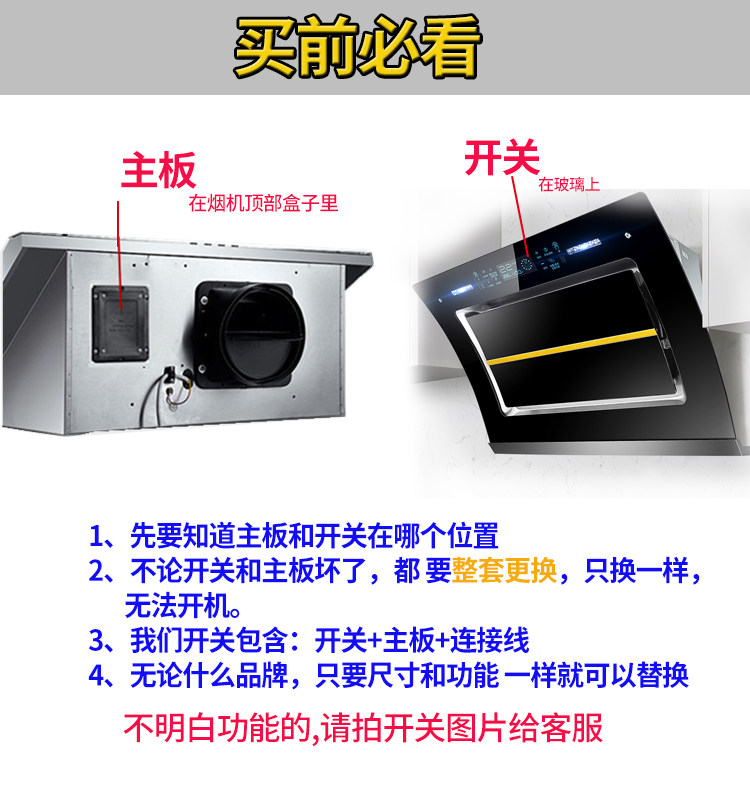 买前必看

主板
在烟机顶部盒子里

开关
在玻璃上

1、先要知道主板和开关在哪个位置
2、不论开关和主板坏了，都 要整套更换，只换一样，无法开机。
3、我们开关包含：开关+主板+连接线
4、无论什么品牌，只要尺寸和功能 一样就可以替换

不明白功能的,请拍开关图片给客服