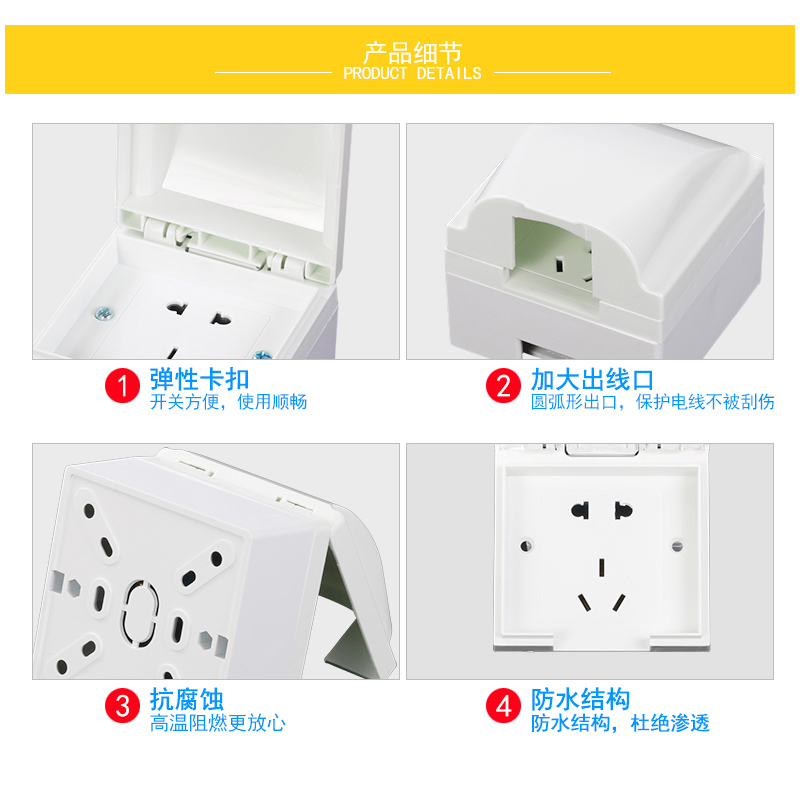 产品细节
PRODUCT DETAILS

1 弹性卡扣
开关方便，使用顺畅

2 加大出线口
圆弧形出口，保护电线不被刮伤

3 抗腐蚀
高温阻燃更放心

4 防水结构
防水结构，杜绝渗透