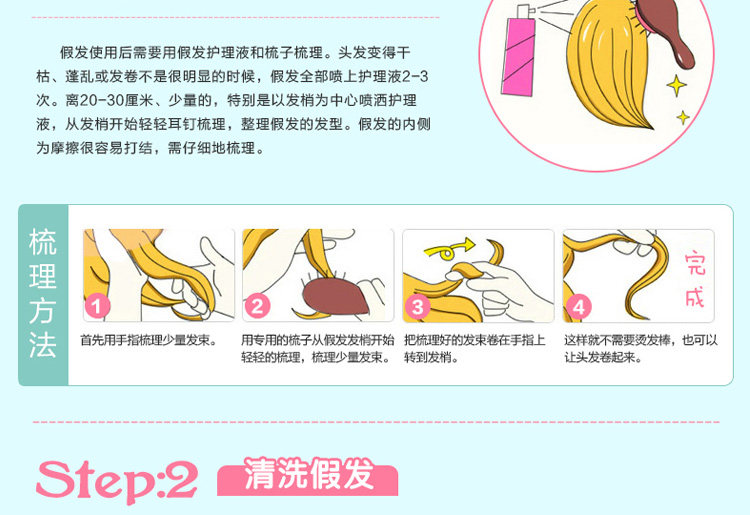 假发使用后需要用假发护理液和梳子梳理。头发变得干枯、蓬乱或发卷不是很明显的时候，假发全部喷上护理液2-3次。离20-30厘米、少量的，特别是以发梢为中心喷洒护理液，从发梢开始轻轻耳钉梳理，整理假发的发型。假发的内侧为摩擦很容易打结，需仔细地梳理。

梳理方法

1
首先用手指梳理少量发束。

2
用专用的梳子从假发发梢开始轻轻的梳理，梳理少量发束。

3
把梳理好的发束卷在手指上转到发梢。

4
完成
这样就不需要烫发棒，也可以让头发卷起来。

Step:2 清洗假发