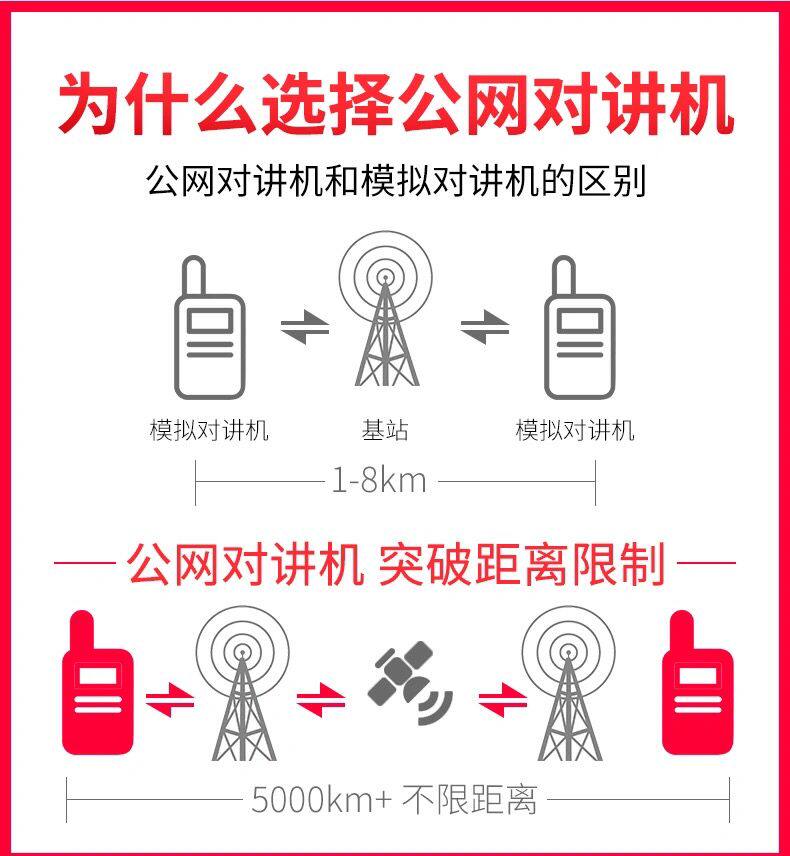 为什么选择公网对讲机

公网对讲机和模拟对讲机的区别

模拟对讲机

基站

模拟对讲机

1-8km

公网对讲机 突破距离限制

5000km+ 不限距离