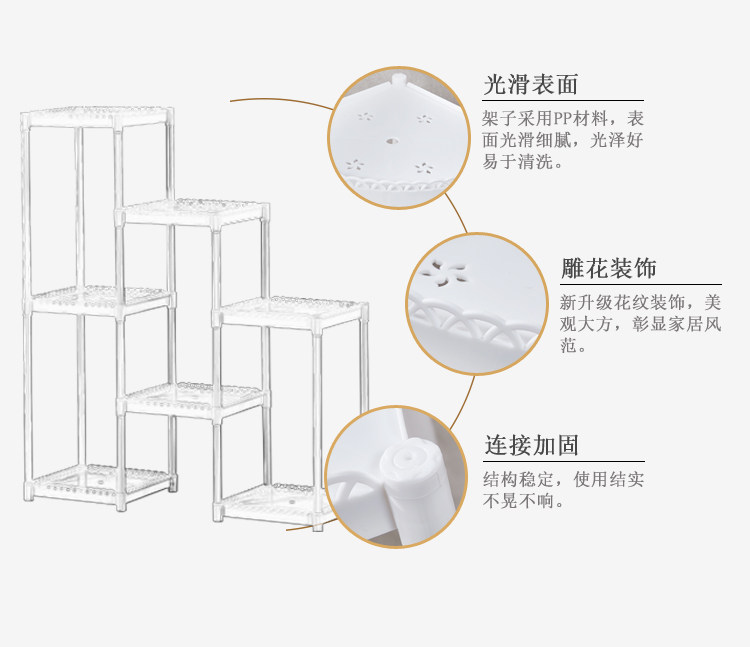 光滑表面

架子采用PP材料，表面光滑细腻，光泽好易于清洗。

雕花装饰

新升级花纹装饰，美观大方，彰显家居风范。

连接加固

结构稳定，使用结实不晃不响。