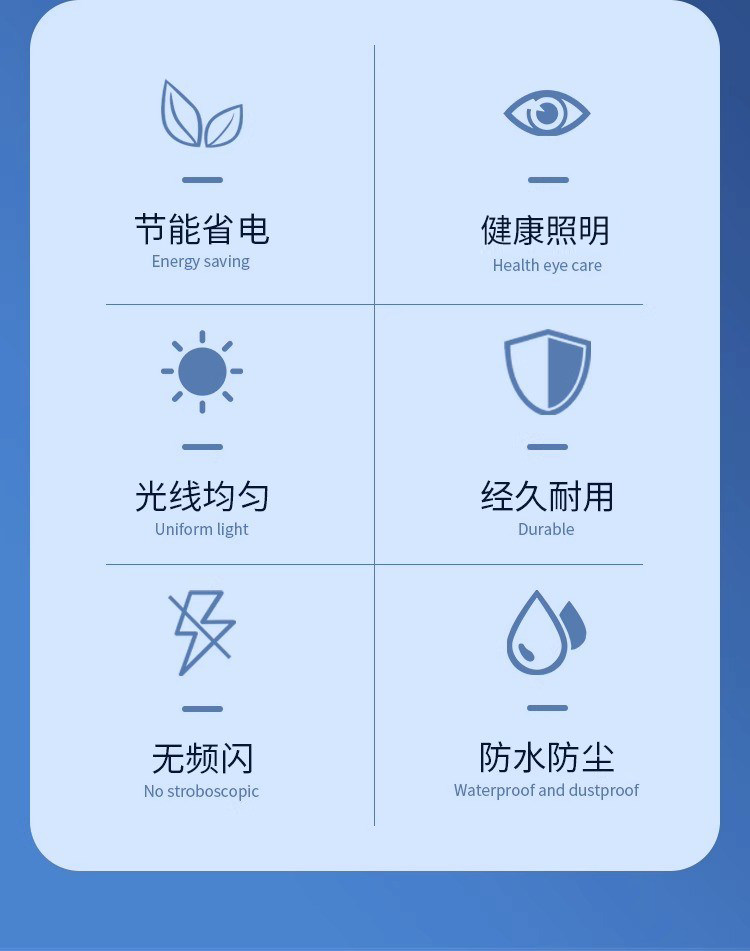 节能省电
Energy saving

健康照明
Health eye care

光线均匀
Uniform light

经久耐用
Durable

无频闪
No stroboscopic

防水防尘
Waterproof and dustproof