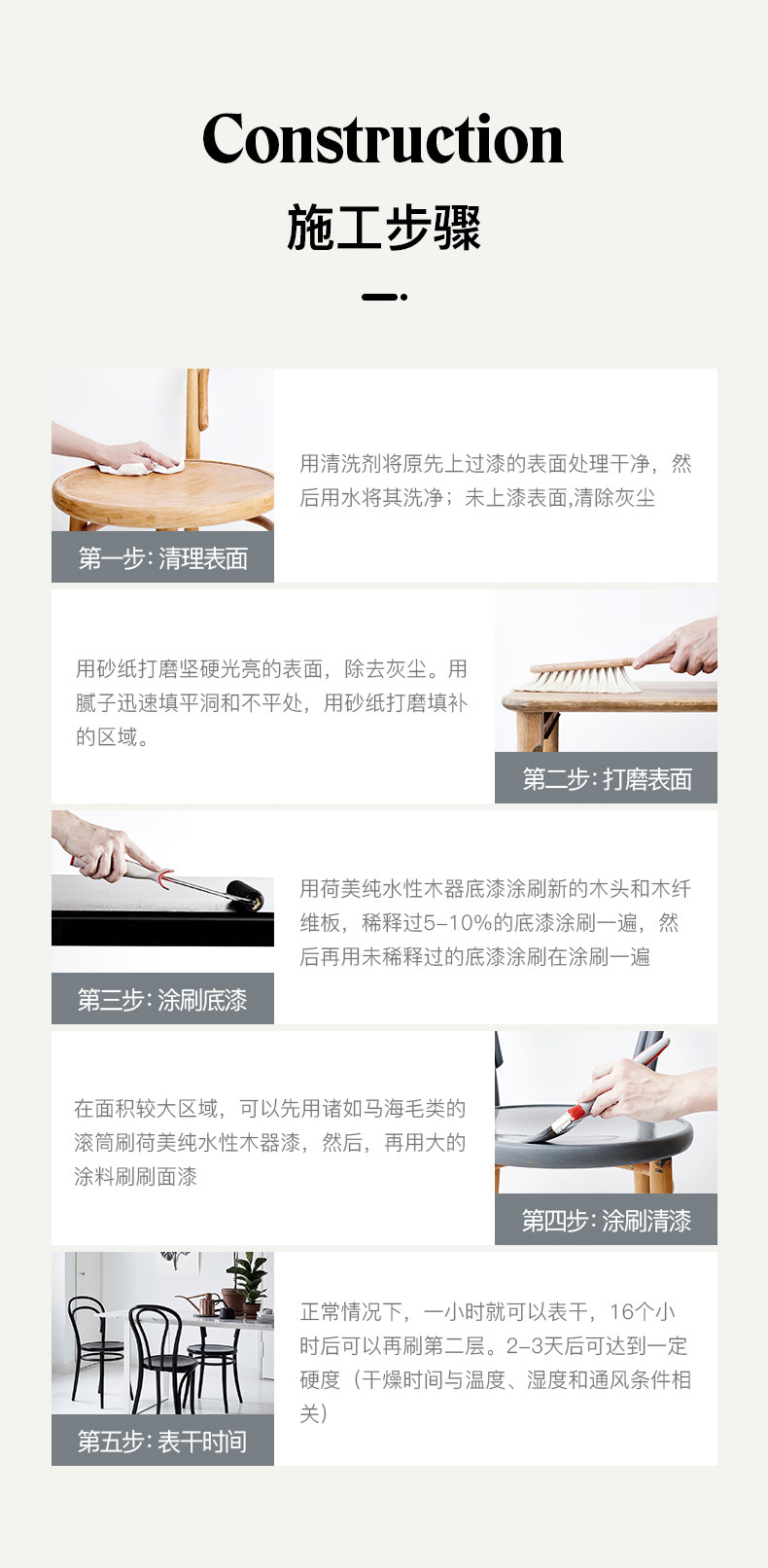 Construction
施工步骤

第一步: 清理表面

用清洗剂将原先上过漆的表面处理干净，然后用水将其洗净；未上漆表面,清除灰尘

用砂纸打磨坚硬光亮的表面，除去灰尘。用腻子迅速填平洞和不平处，用砂纸打磨填补的区域。

第二步: 打磨表面

第三步: 涂刷底漆

用荷美纯水性木器底漆涂刷新的木头和木纤维板，稀释过5-10%的底漆涂刷一遍，然后再用未稀释过的底漆涂刷在涂刷一遍

在面积较大区域，可以先用诸如马海毛类的滚筒刷荷美纯水性木器漆，然后，再用大的涂料刷刷面漆

第四步: 涂刷清漆

第五步: 表干时间

正常情况下，一小时就可以表干，16个小时后可以再刷第二层。2-3天后可达到一定硬度（干燥时间与温度、湿度和通风条件相关）