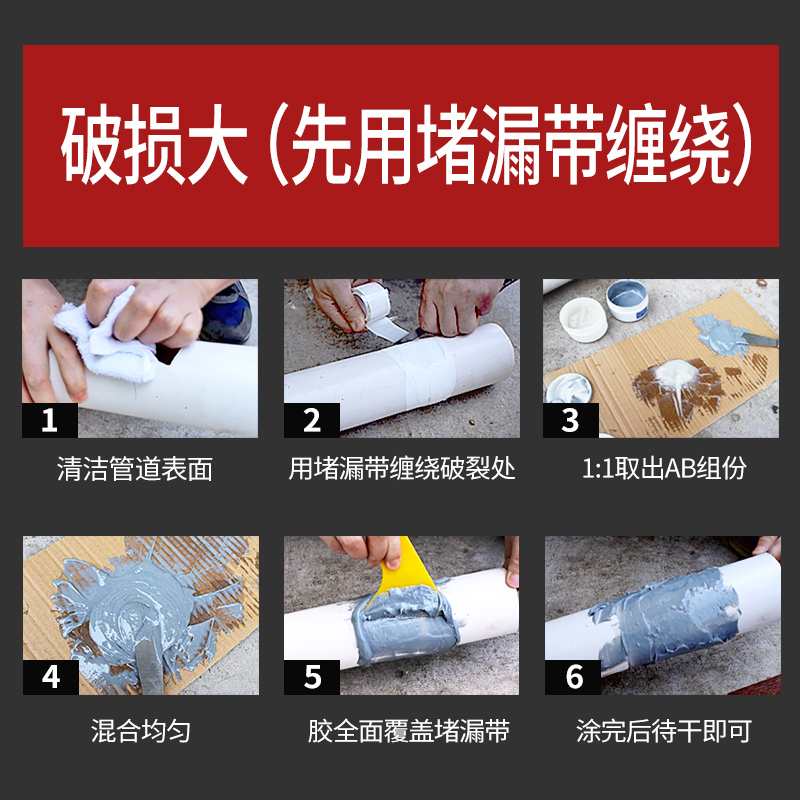 破损大（先用堵漏带缠绕）

1
清洁管道表面

2
用堵漏带缠绕破裂处

3
1:1取出AB组份

4
混合均匀

5
胶全面覆盖堵漏带

6
涂完后待干即可