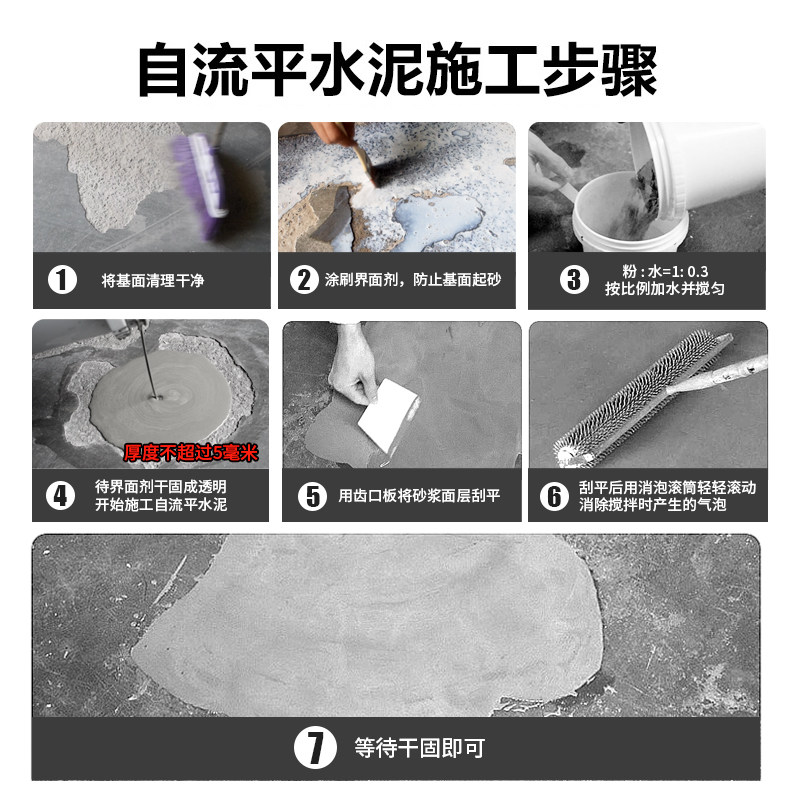 自流平水泥施工步骤

1 将基面清理干净

2 涂刷界面剂，防止基面起砂

3 粉：水=1: 0.3
按比例加水并搅匀

厚度不超过5毫米

4 待界面剂干固成透明
开始施工自流平水泥

5 用齿口板将砂浆面层刮平

6 刮平后用消泡滚筒轻轻滚动
消除搅拌时产生的气泡

7 等待干固即可