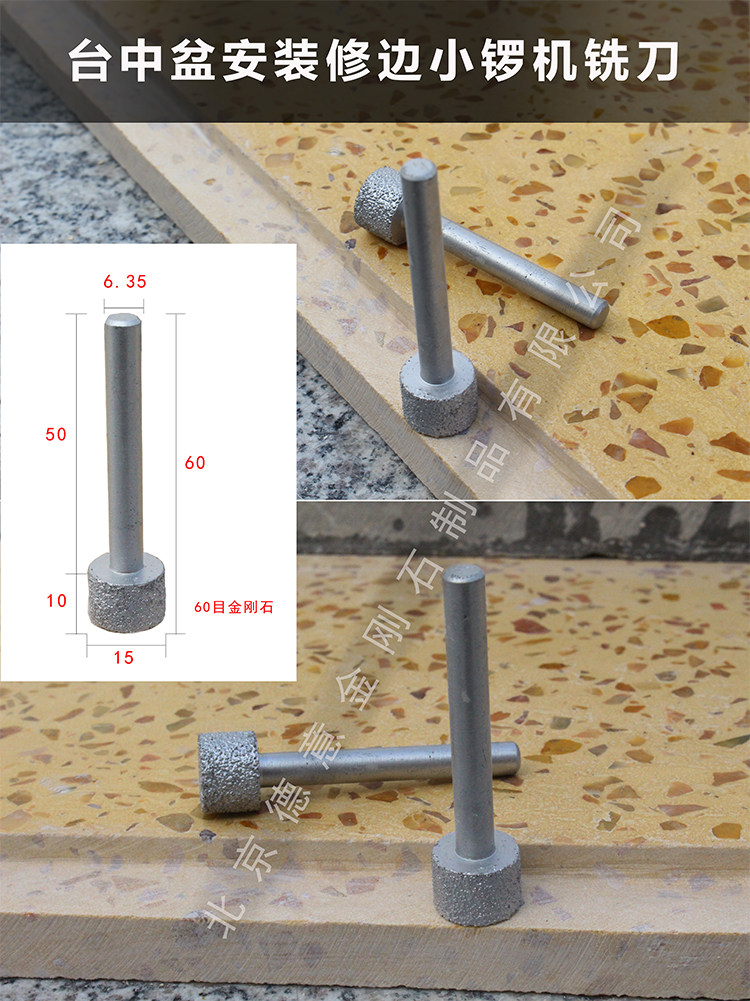 台中盆安装修边小锣机铣刀

6.35

50

60

10

60目金刚石

15

北京德意金刚石制品有限公司