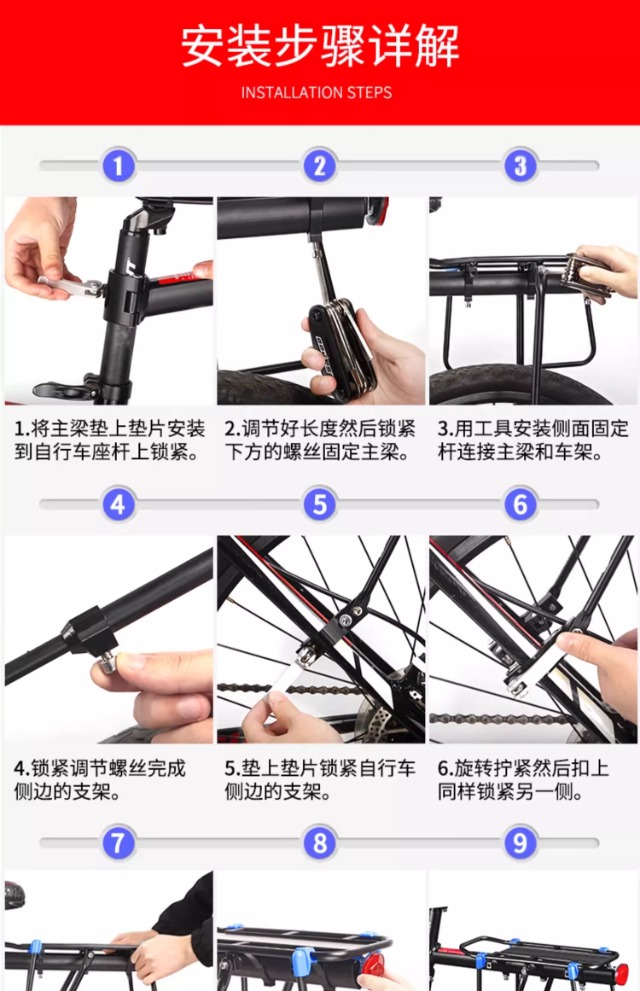 安装步骤详解

INSTALLATION STEPS

1

2

3

1.将主梁垫上垫片安装到自行车座杆上锁紧。

2.调节好长度然后锁紧下方的螺丝固定主梁。

3.用工具安装侧面固定杆连接主梁和车架。

4

5

6

4.锁紧调节螺丝完成侧边的支架。

5.垫上垫片锁紧自行车侧边的支架。

6.旋转拧紧然后扣上同样锁紧另一侧。

7

8

9