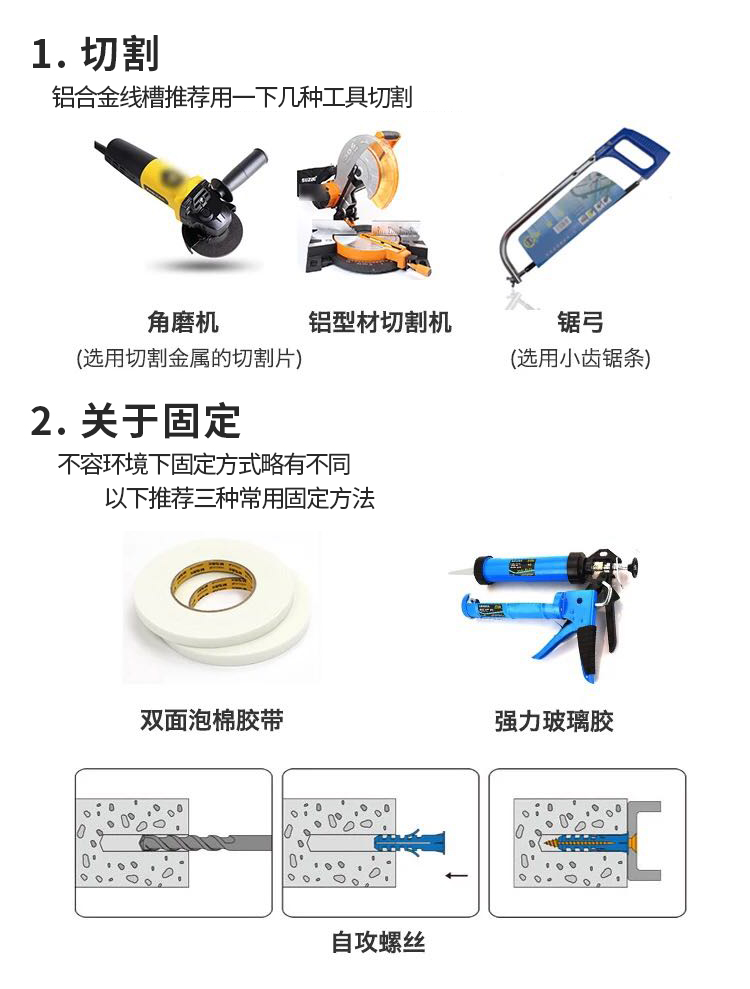 1. 切割
铝合金线槽推荐用一下几种工具切割

角磨机
(选用切割金属的切割片)

铝型材切割机

锯弓
(选用小齿锯条)

2. 关于固定
不容环境下固定方式略有不同
以下推荐三种常用固定方法

双面泡棉胶带

强力玻璃胶

自攻螺丝