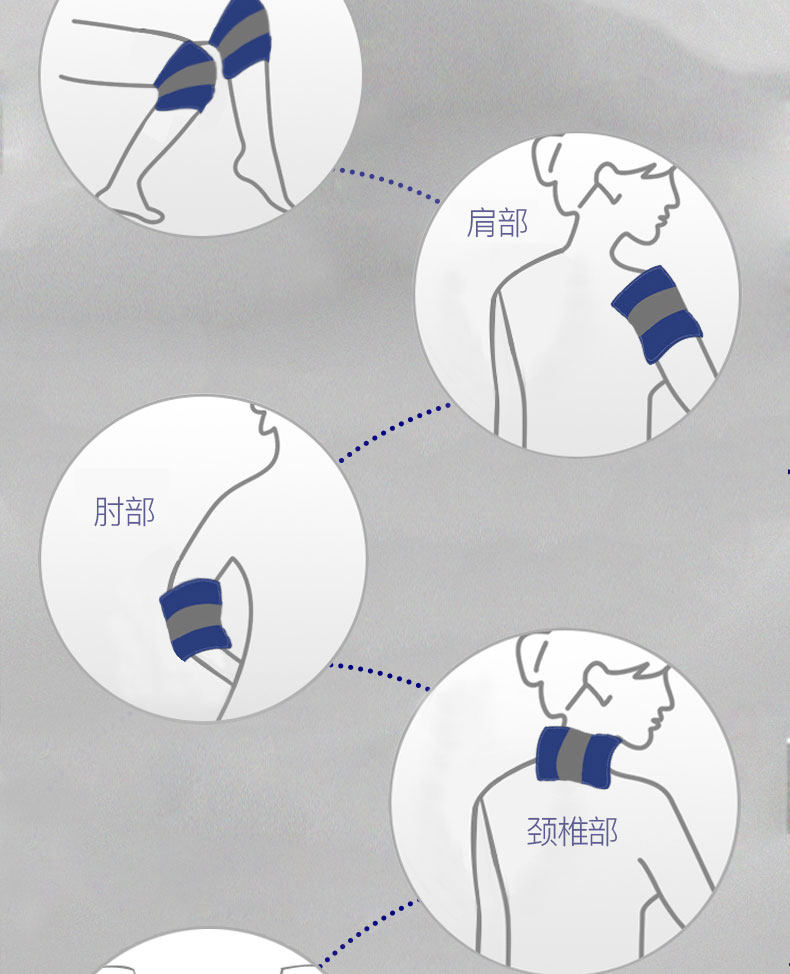 肩部

肘部

颈椎部