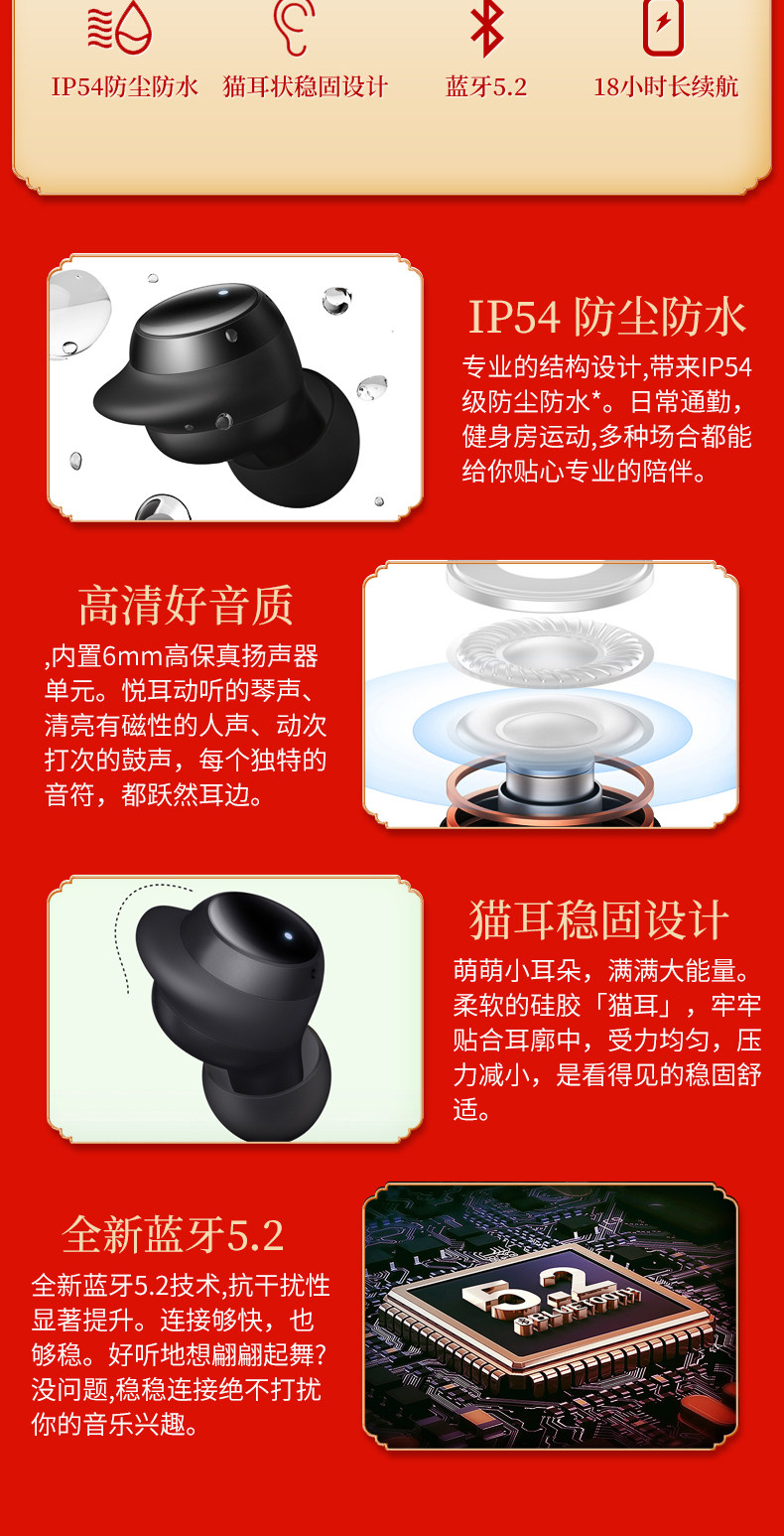 IP54防尘防水
猫耳状稳固设计
蓝牙5.2
18小时长续航

IP54 防尘防水
专业的结构设计,带来IP54级防尘防水*。日常通勤，健身房运动,多种场合都能给你贴心专业的陪伴。

高清好音质
,内置6mm高保真扬声器单元。悦耳动听的琴声、清亮有磁性的人声、动次打次的鼓声，每个独特的音符，都跃然耳边。

猫耳稳固设计
萌萌小耳朵，满满大能量。柔软的硅胶「猫耳」，牢牢贴合耳廓中，受力均匀，压力减小，是看得见的稳固舒适。

全新蓝牙5.2
全新蓝牙5.2技术,抗干扰性显著提升。连接够快，也够稳。好听地想翩翩起舞?没问题,稳稳连接绝不打扰你的音乐兴趣。

5.2
BLUETOOTH