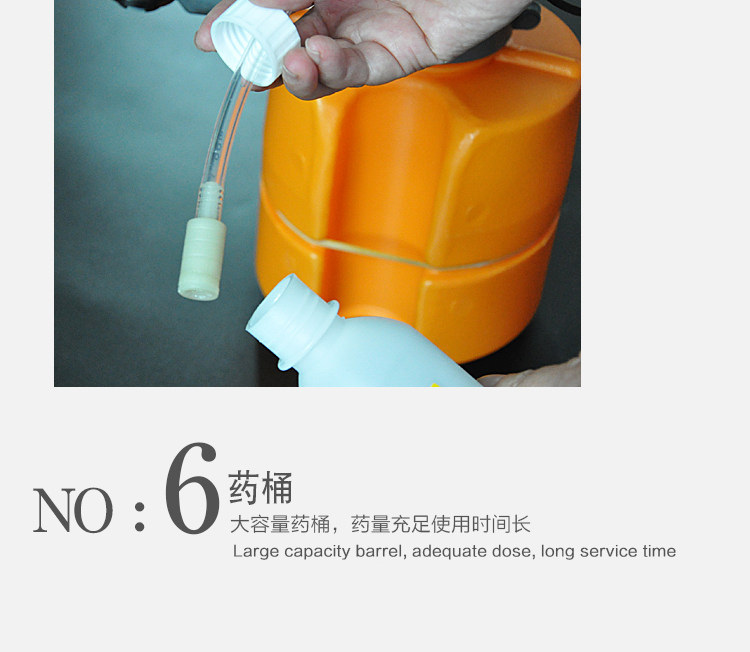 NO : 6 药桶

大容量药桶，药量充足使用时间长

Large capacity barrel, adequate dose, long service time