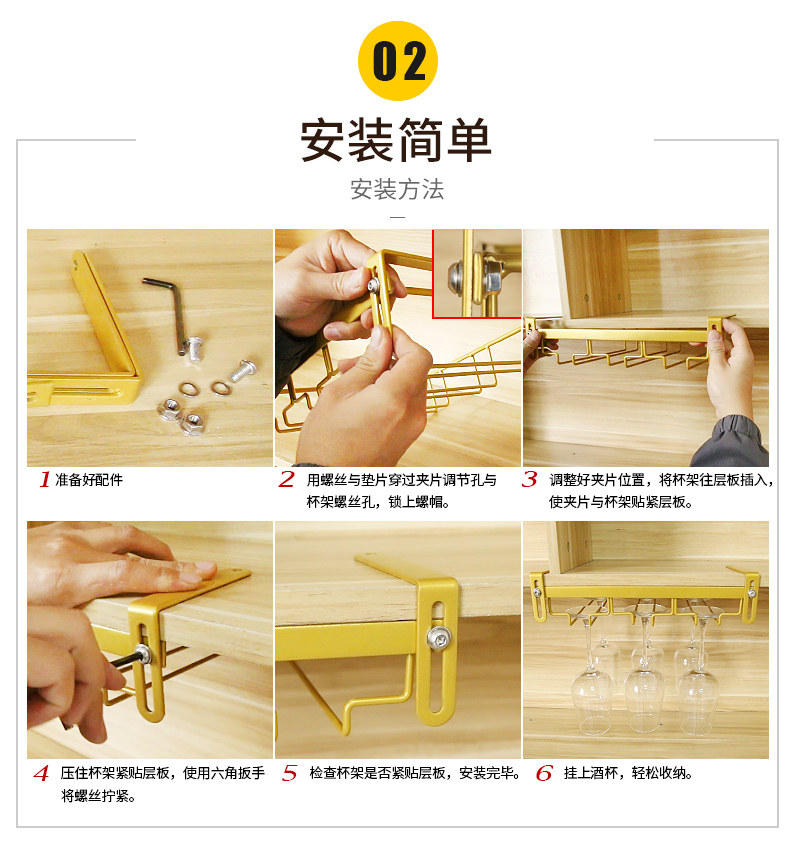 02

安装简单

安装方法

1 准备好配件

2 用螺丝与垫片穿过夹片调节孔与杯架螺丝孔，锁上螺帽。

3 调整好夹片位置，将杯架往层板插入，使夹片与杯架贴紧层板。

4 压住杯架紧贴层板，使用六角扳手将螺丝拧紧。

5 检查杯架是否紧贴层板，安装完毕。

6 挂上酒杯，轻松收纳。