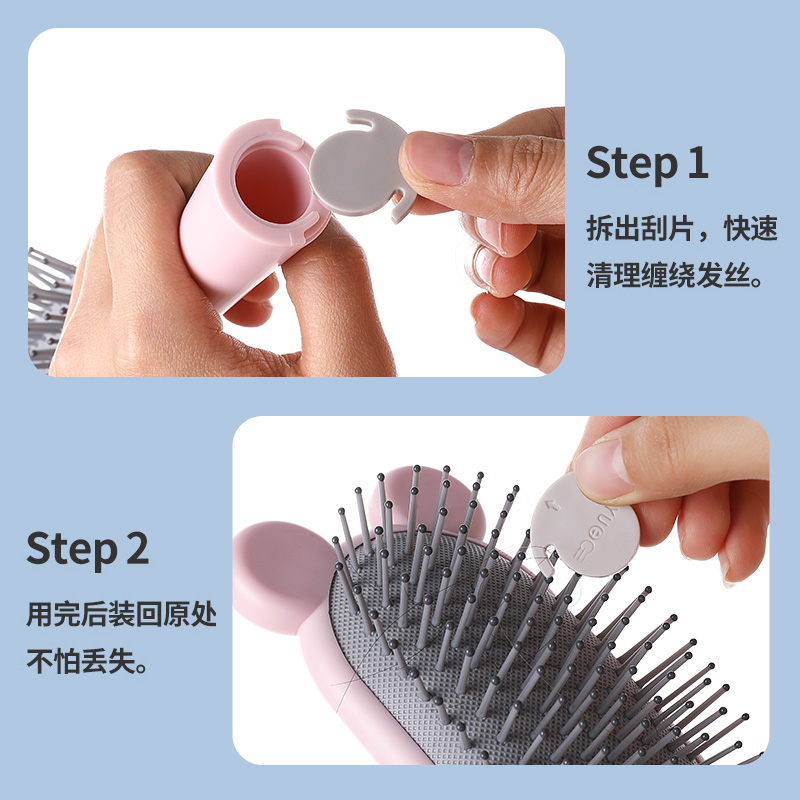 Step 1

拆出刮片，快速清理缠绕发丝。

Step 2

用完后装回原处不怕丢失。