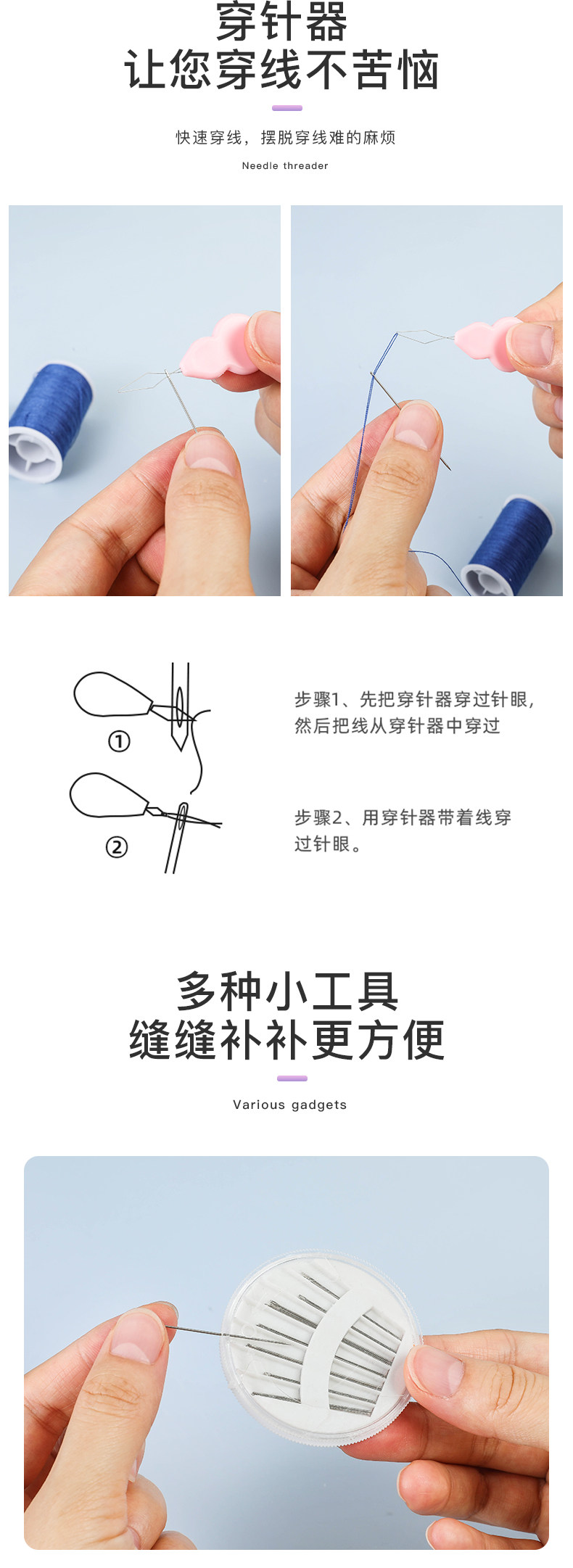 穿针器
让您穿线不苦恼

快速穿线，摆脱穿线难的麻烦

Needle threader

①

②

步骤1、先把穿针器穿过针眼，然后把线从穿针器中穿过

步骤2、用穿针器带着线穿过针眼。

多种小工具
缝缝补补更方便

Various gadgets