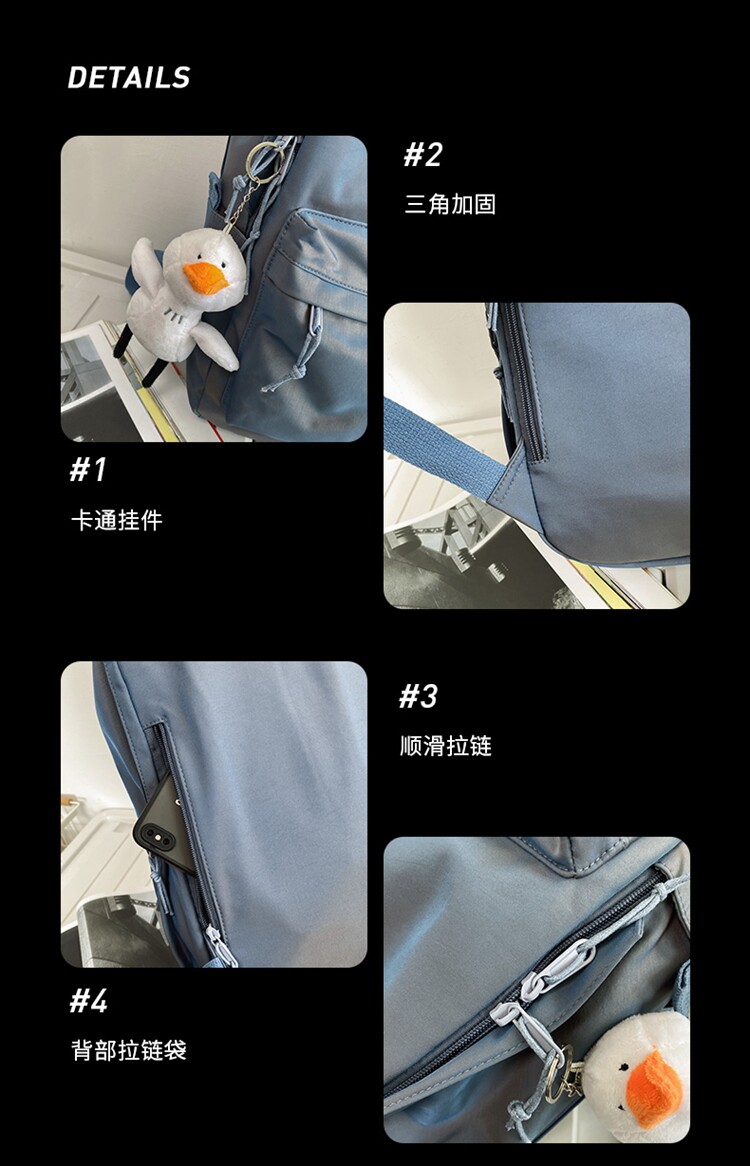 DETAILS

#2

三角加固

#1

卡通挂件

#3

顺滑拉链

#4

背部拉链袋