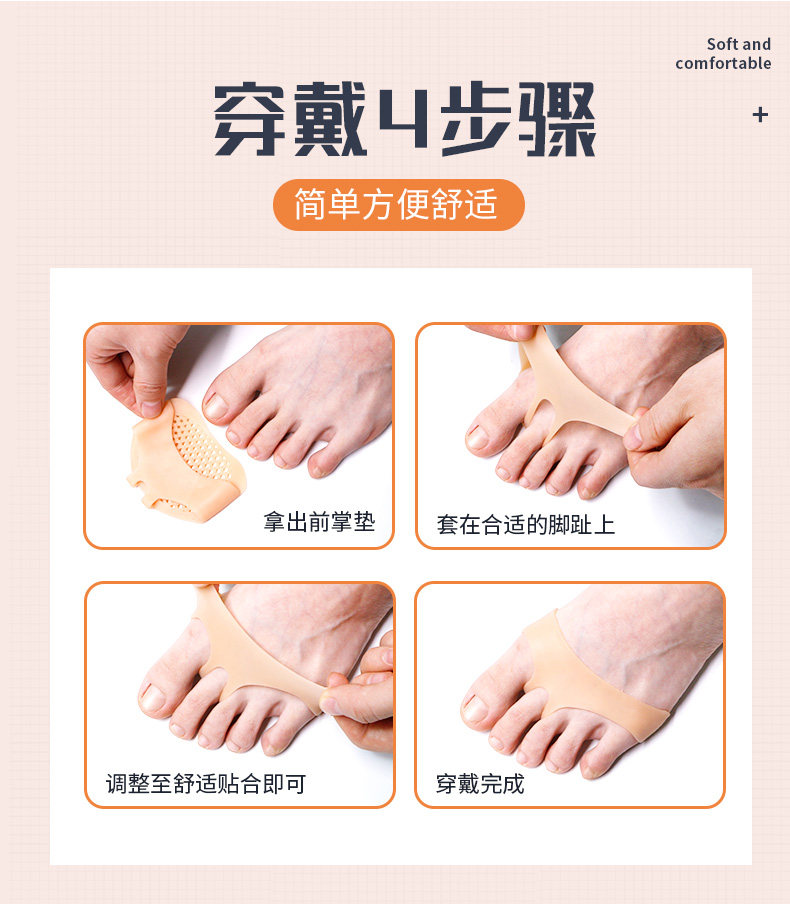 Soft and comfortable

+

穿戴4步骤

简单方便舒适

拿出前掌垫

套在合适的脚趾上

调整至舒适贴合即可

穿戴完成