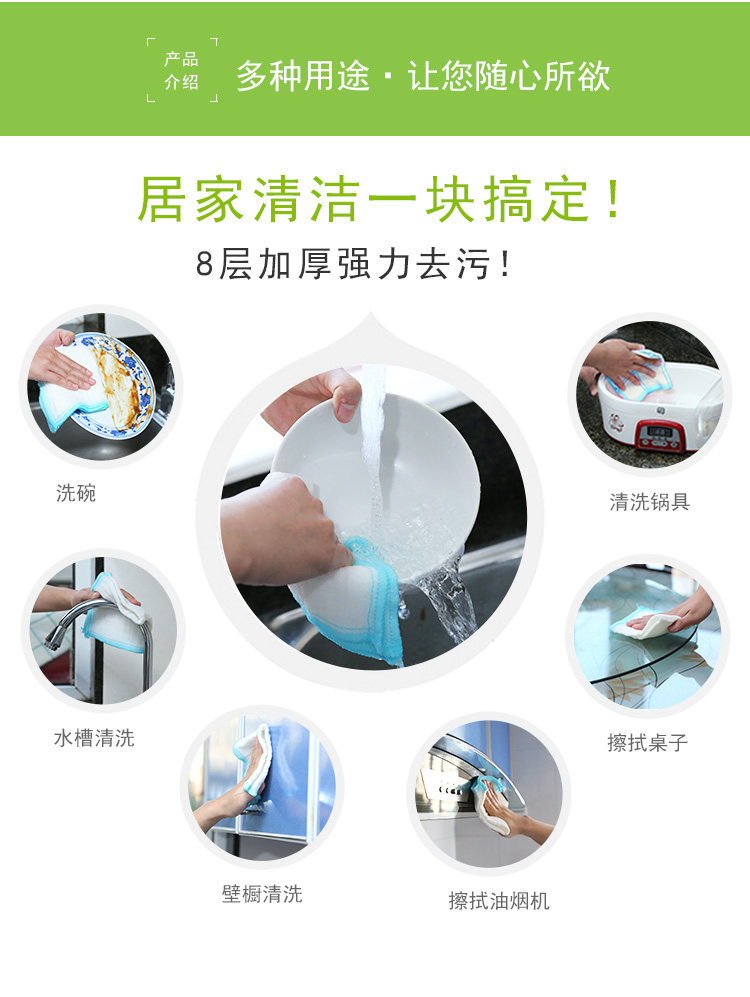 产品介绍 多种用途 · 让您随心所欲

居家清洁一块搞定！

8层加厚强力去污！

洗碗

清洗锅具

水槽清洗

擦拭桌子

壁橱清洗

擦拭油烟机