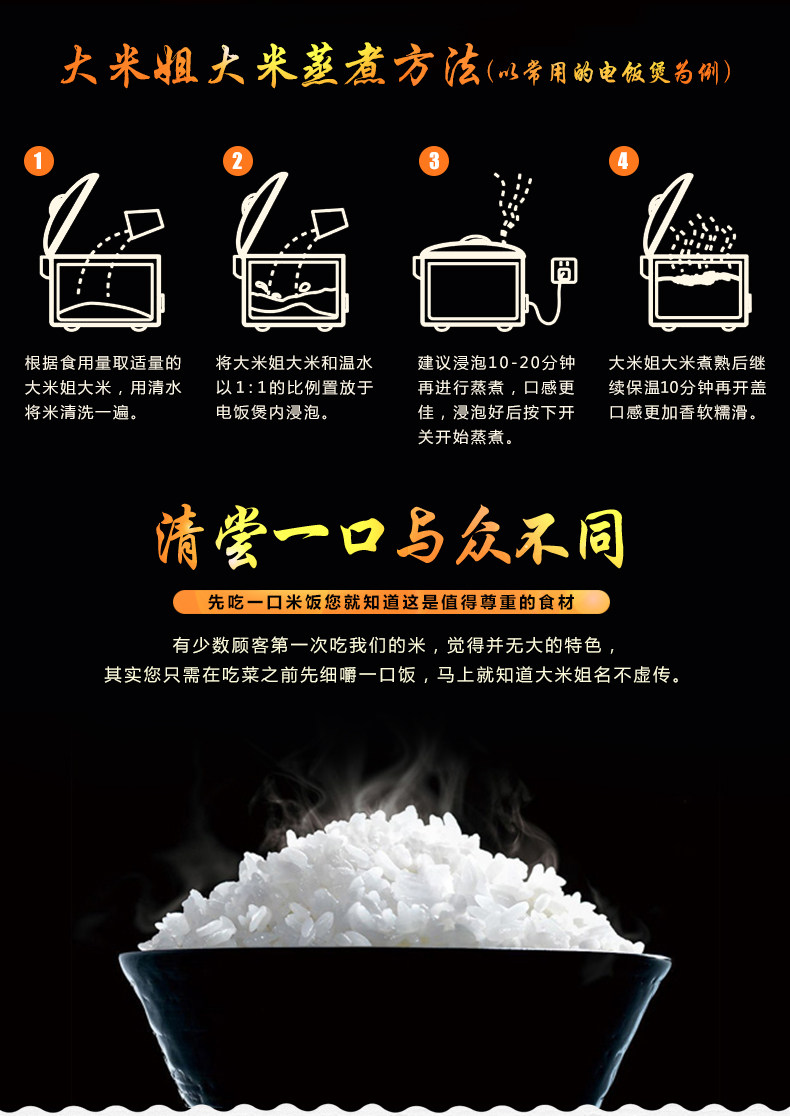 大米姐大米蒸煮方法（以常用的电饭煲为例）

1
根据食用量取适量的大米姐大米，用清水将米清洗一遍。

2
将大米姐大米和温水以1:1的比例置放于电饭煲内浸泡。

3
建议浸泡10-20分钟再进行蒸煮，口感更佳，浸泡好后按下开关开始蒸煮。

4
大米姐大米煮熟后继续保温10分钟再开盖口感更加香软糯滑。

清尝一口与众不同

先吃一口米饭您就知道这是值得尊重的食材

有少数顾客第一次吃我们的米，觉得并无大的特色，
其实您只需在吃菜之前先细嚼一口饭，马上就知道大米姐名不虚传。