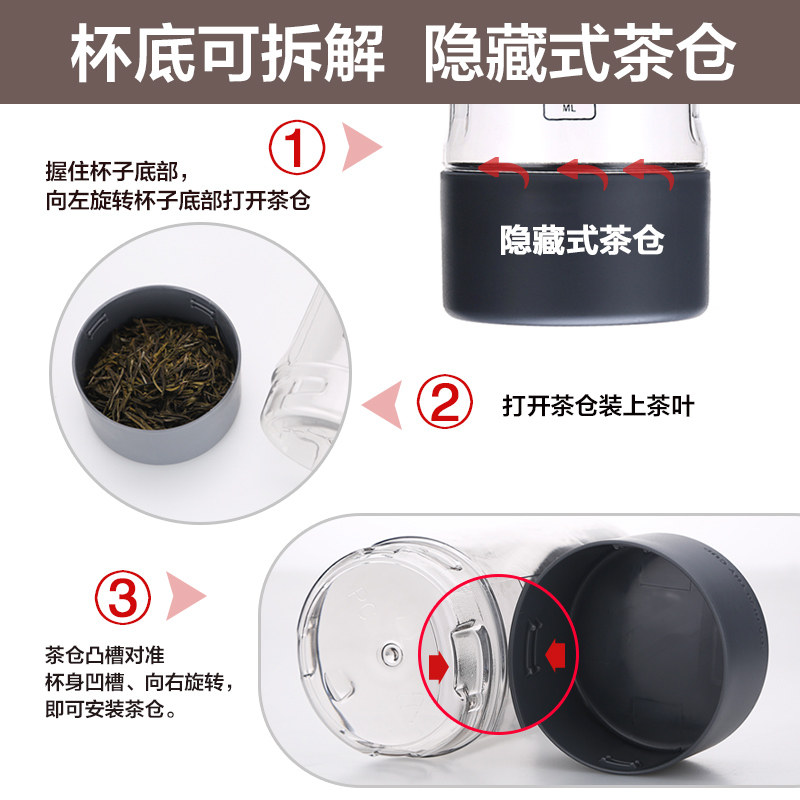 杯底可拆解 隐藏式茶仓

ML

①

握住杯子底部，
向左旋转杯子底部打开茶仓

隐藏式茶仓

②

打开茶仓装上茶叶

③

茶仓凸槽对准
杯身凹槽、向右旋转，
即可安装茶仓。