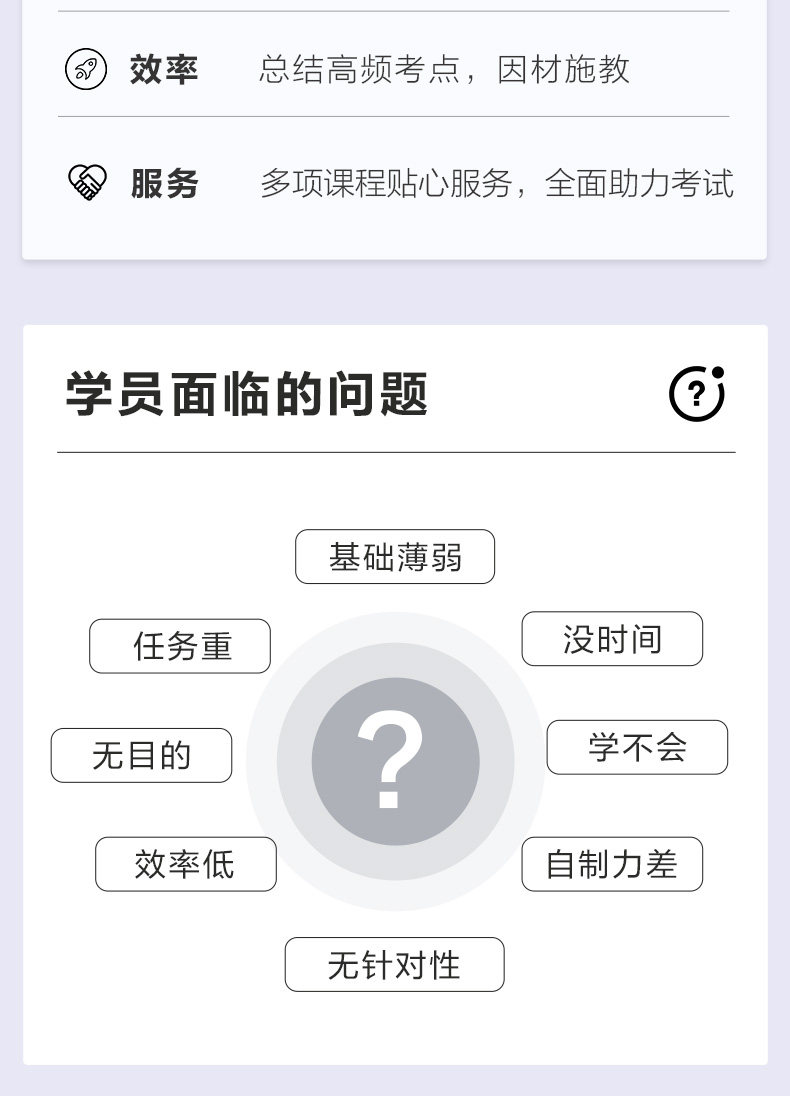 效率 总结高频考点，因材施教

服务 多项课程贴心服务，全面助力考试

学员面临的问题

基础薄弱

任务重

没时间

无目的

?

学不会

效率低

自制力差

无针对性