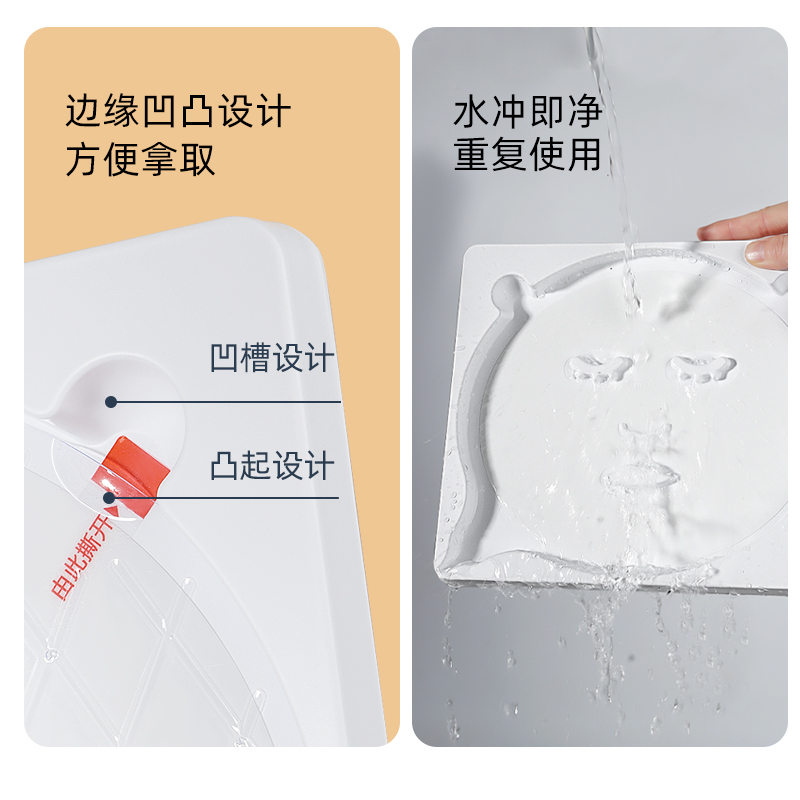 边缘凹凸设计
方便拿取

凹槽设计

凸起设计

由此撕开

水冲即净
重复使用