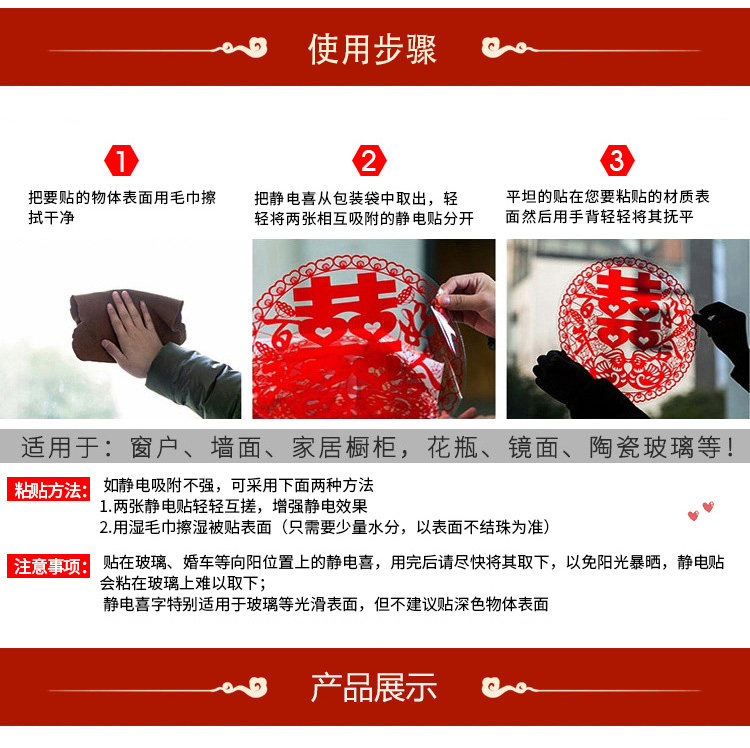 使用步骤

1
把要贴的物体表面用毛巾擦拭干净

2
把静电喜从包装袋中取出，轻轻将两张相互吸附的静电贴分开

3
平坦的贴在您要粘贴的材质表面然后用手背轻轻将其抚平

囍

囍

适用于：窗户、墙面、家居橱柜，花瓶、镜面、陶瓷玻璃等！

粘贴方法：如静电吸附不强，可采用下面两种方法
1.两张静电贴轻轻互搓，增强静电效果
2.用湿毛巾擦湿被贴表面（只需要少量水分，以表面不结珠为准）

注意事项：贴在玻璃、婚车等向阳位置上的静电喜，用完后请尽快将其取下，以免阳光暴晒，静电贴会粘在玻璃上难以取下；
静电喜字特别适用于玻璃等光滑表面，但不建议贴深色物体表面

产品展示