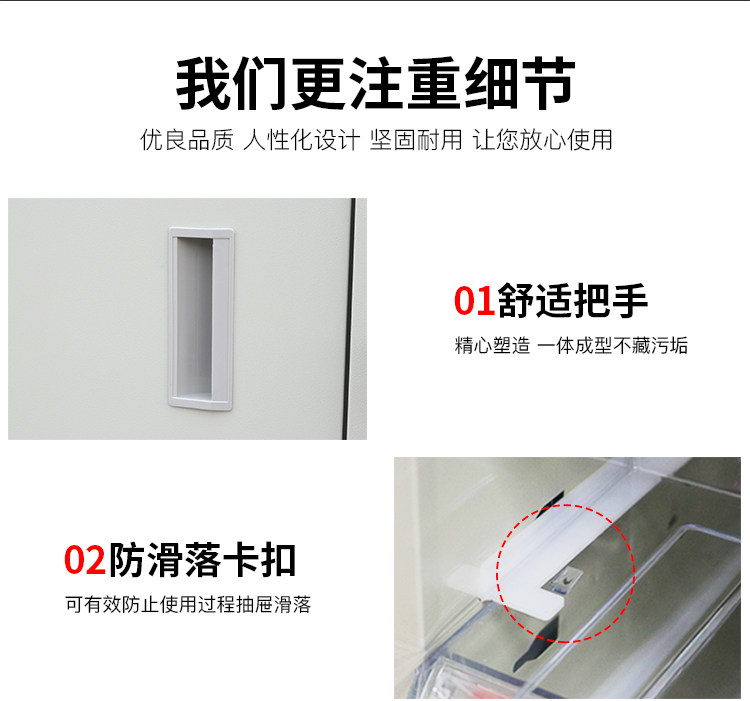 我们更注重细节

优良品质 人性化设计 坚固耐用 让您放心使用

01舒适把手

精心塑造 一体成型不藏污垢

02防滑落卡扣

可有效防止使用过程抽屉滑落