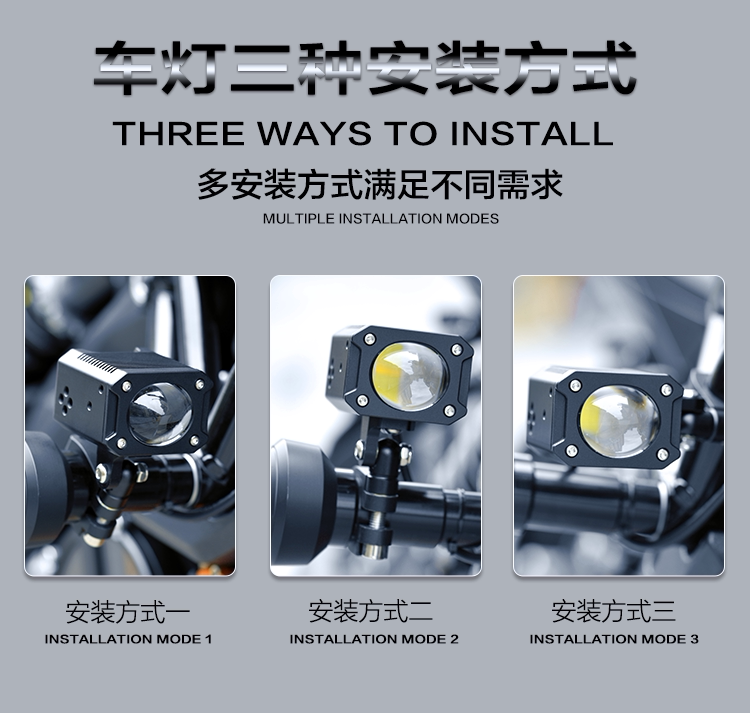 车灯三种安装方式

THREE WAYS TO INSTALL

多安装方式满足不同需求

MULTIPLE INSTALLATION MODES

安装方式一
INSTALLATION MODE 1

安装方式二
INSTALLATION MODE 2

安装方式三
INSTALLATION MODE 3