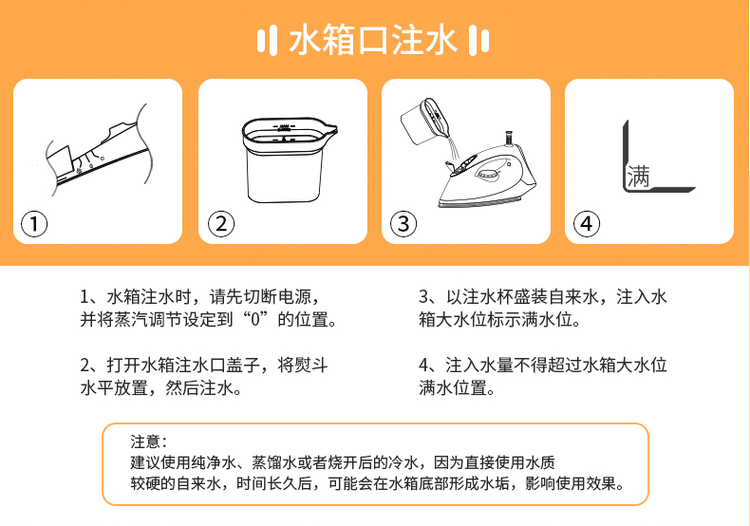 水箱口注水

①

②

③

满

④

1、水箱注水时，请先切断电源，并将蒸汽调节设定到“0”的位置。

2、打开水箱注水口盖子，将熨斗水平放置，然后注水。

3、以注水杯盛装自来水，注入水箱大水位标示满水位。

4、注入水量不得超过水箱大水位满水位置。

注意：
建议使用纯净水、蒸馏水或者烧开后的冷水，因为直接使用水质较硬的自来水，时间长久后，可能会在水箱底部形成水垢，影响使用效果。