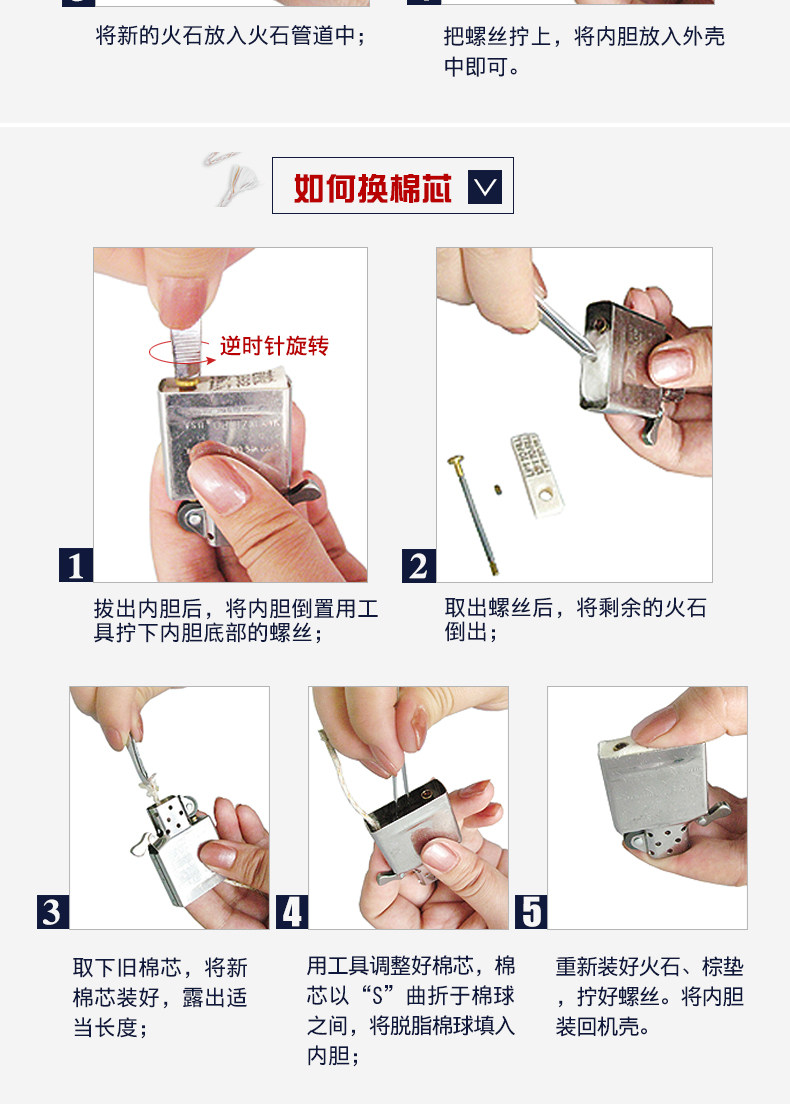 将新的火石放入火石管道中；

把螺丝拧上，将内胆放入外壳中即可。

如何换棉芯

逆时针旋转

1

拔出内胆后，将内胆倒置用工具拧下内胆底部的螺丝；

2

取出螺丝后，将剩余的火石倒出；

3

取下旧棉芯，将新棉芯装好，露出适当长度；

4

用工具调整好棉芯，棉芯以“S”曲折于棉球之间，将脱脂棉球填入内胆；

5

重新装好火石、棕垫，拧好螺丝。将内胆装回机壳。