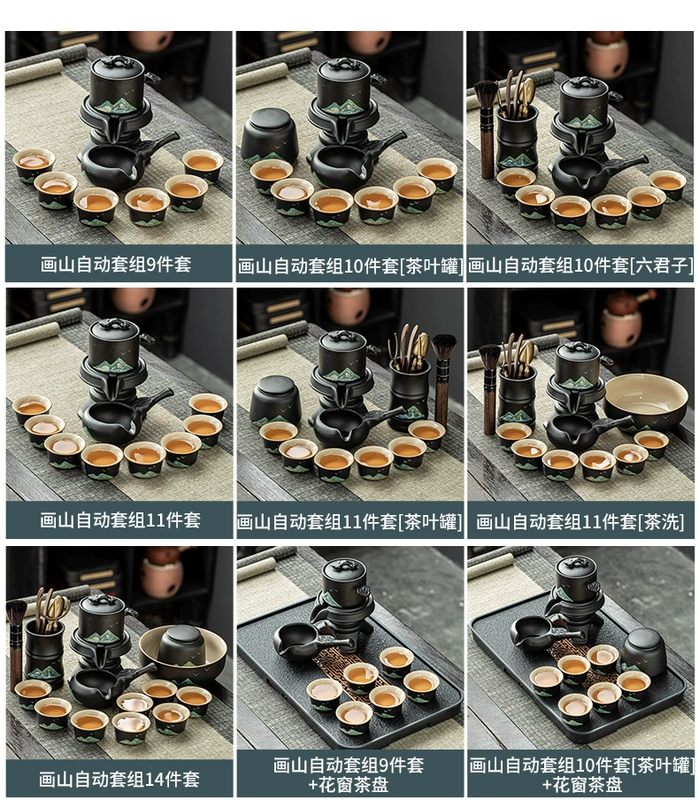 画山自动套组9件套

画山自动套组10件套[茶叶罐]

画山自动套组10件套[六君子]

画山自动套组11件套

画山自动套组11件套[茶叶罐]

画山自动套组11件套[茶洗]

画山自动套组14件套

画山自动套组9件套
+花窗茶盘

画山自动套组10件套[茶叶罐]
+花窗茶盘