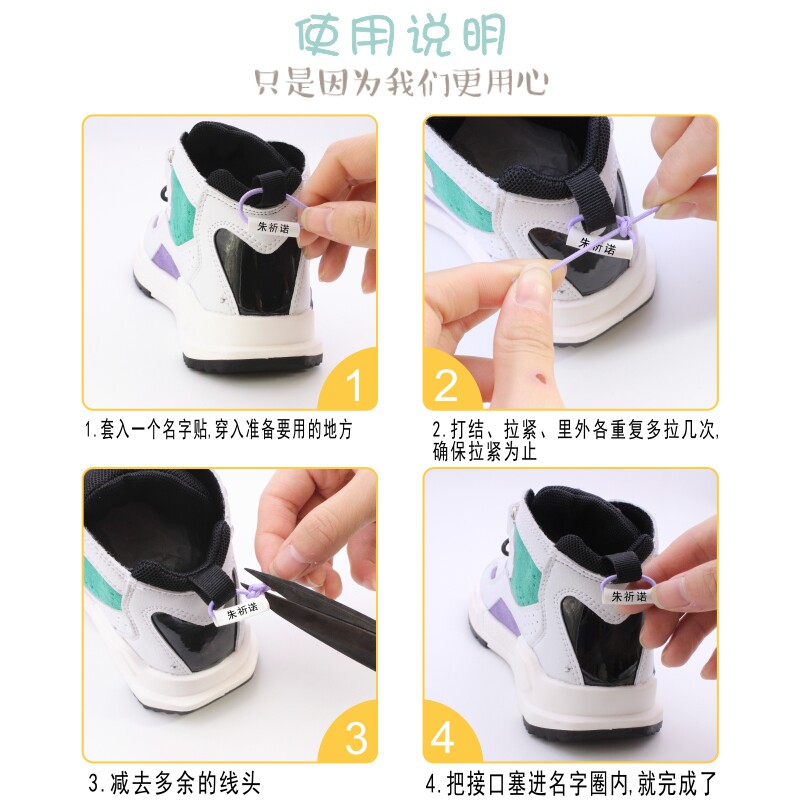 使用说明
只是因为我们更用心

朱祈诺

1

1.套入一个名字贴,穿入准备要用的地方

朱祈诺

2

2.打结、拉紧、里外各重复多拉几次,确保拉紧为止

朱祈诺

3

3.减去多余的线头

朱祈诺

4

4.把接口塞进名字圈内,就完成了