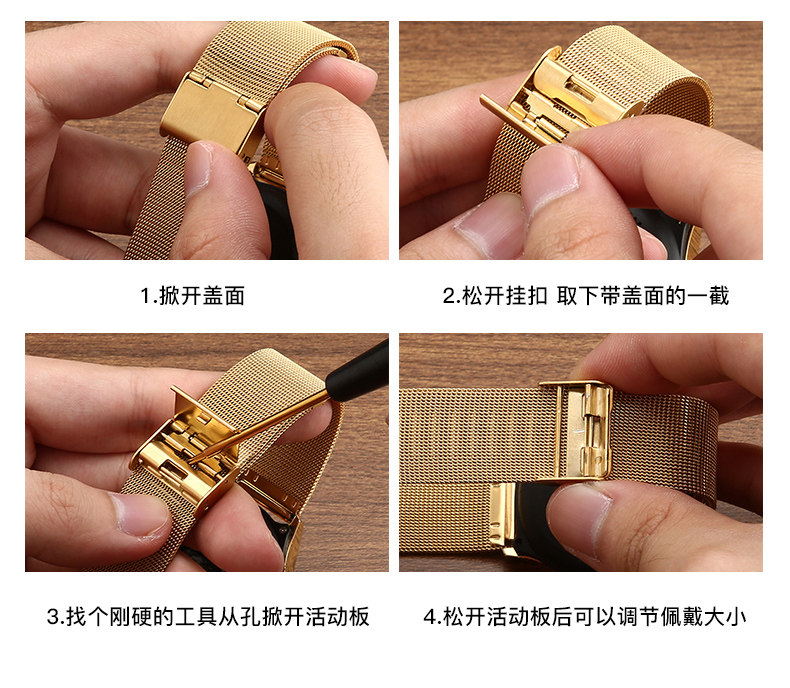 1.掀开盖面

2.松开挂扣 取下带盖面的一截

3.找个刚硬的工具从孔掀开活动板

4.松开活动板后可以调节佩戴大小