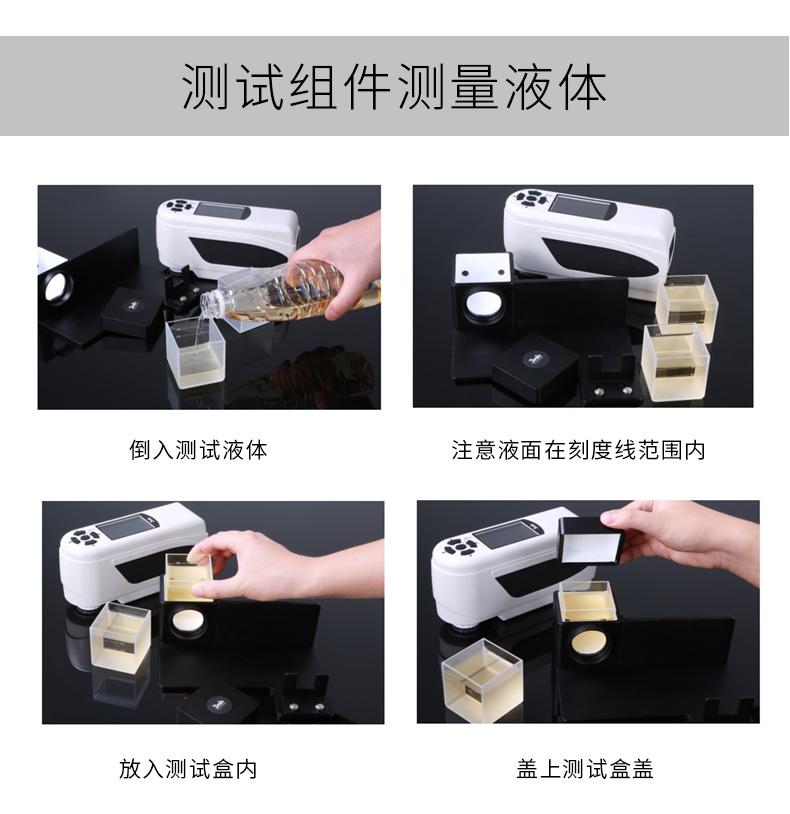 测试组件测量液体

倒入测试液体

注意液面在刻度线范围内

放入测试盒内

盖上测试盒盖