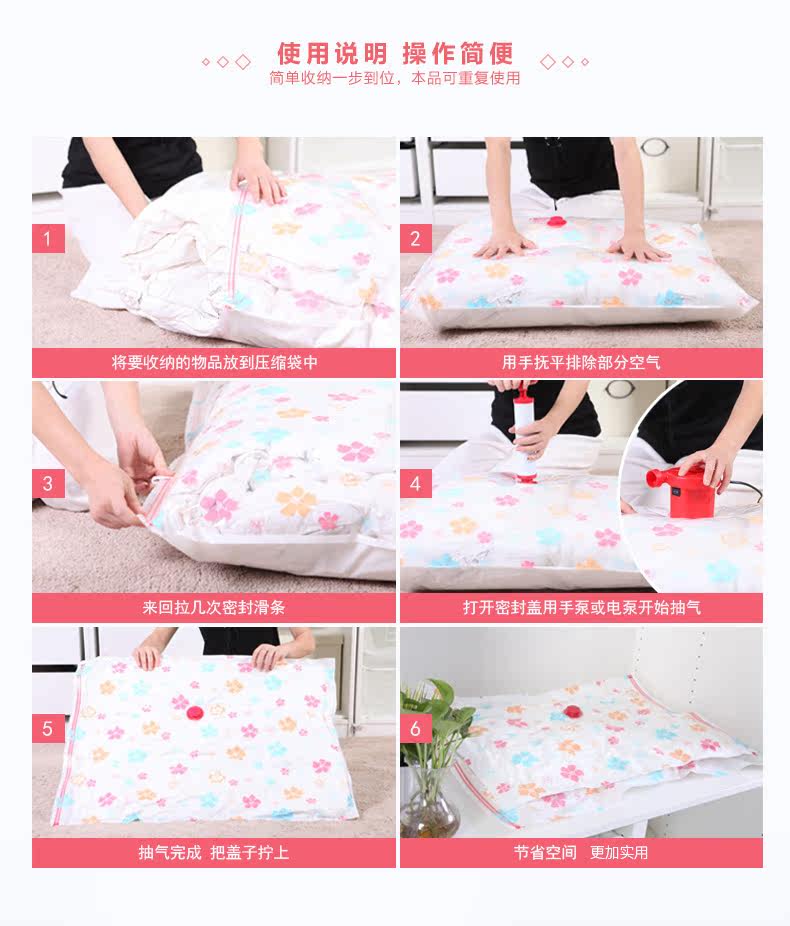 使用说明 操作简便

简单收纳一步到位，本品可重复使用

1

将要收纳的物品放到压缩袋中

2

用手抚平排除部分空气

3

来回拉几次密封滑条

4

打开密封盖用手泵或电泵开始抽气

5

抽气完成 把盖子拧上

6

节省空间 更加实用