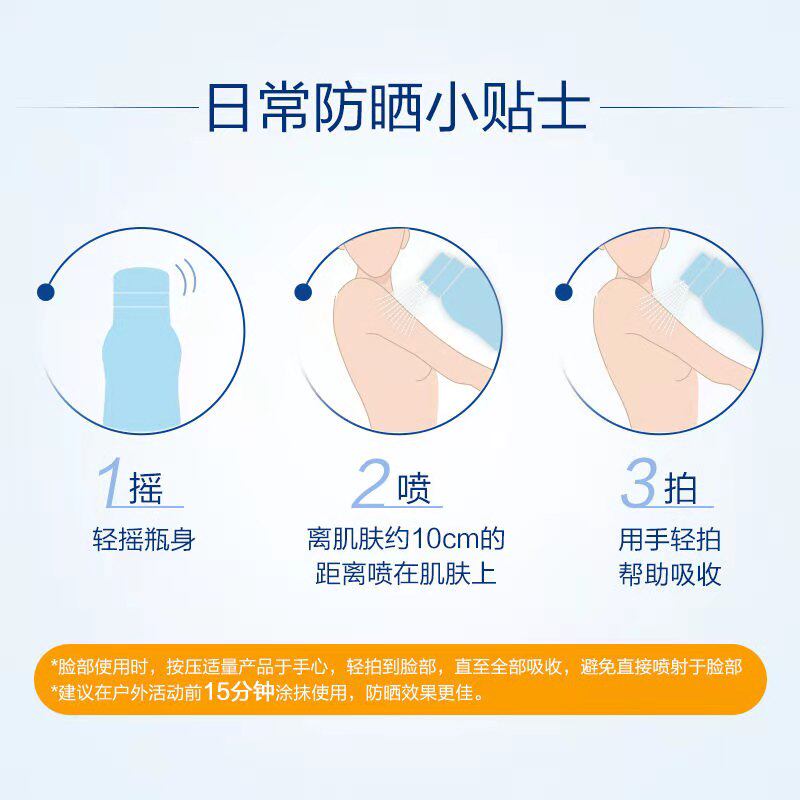 日常防晒小贴士

1 摇
轻摇瓶身

2 喷
离肌肤约10cm的距离喷在肌肤上

3 拍
用手轻拍帮助吸收

*脸部使用时，按压适量产品于手心，轻拍到脸部，直至全部吸收，避免直接喷射于脸部
*建议在户外活动前15分钟涂抹使用，防晒效果更佳。