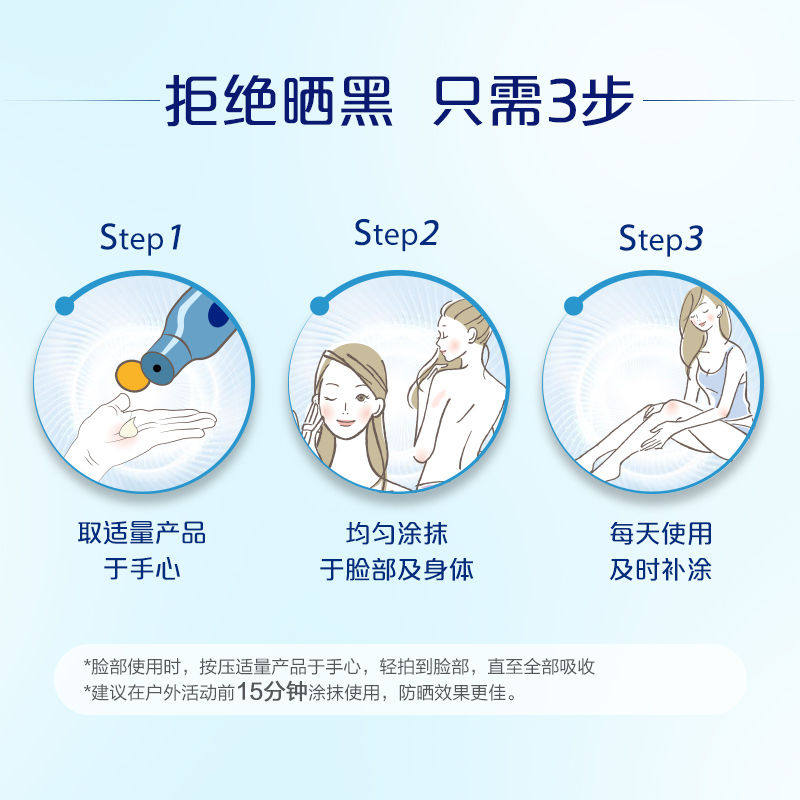 拒绝晒黑 只需3步

Step1

取适量产品
于手心

Step2

均匀涂抹
于脸部及身体

Step3

每天使用
及时补涂

*脸部使用时，按压适量产品于手心，轻拍到脸部，直至全部吸收
*建议在户外活动前15分钟涂抹使用，防晒效果更佳。