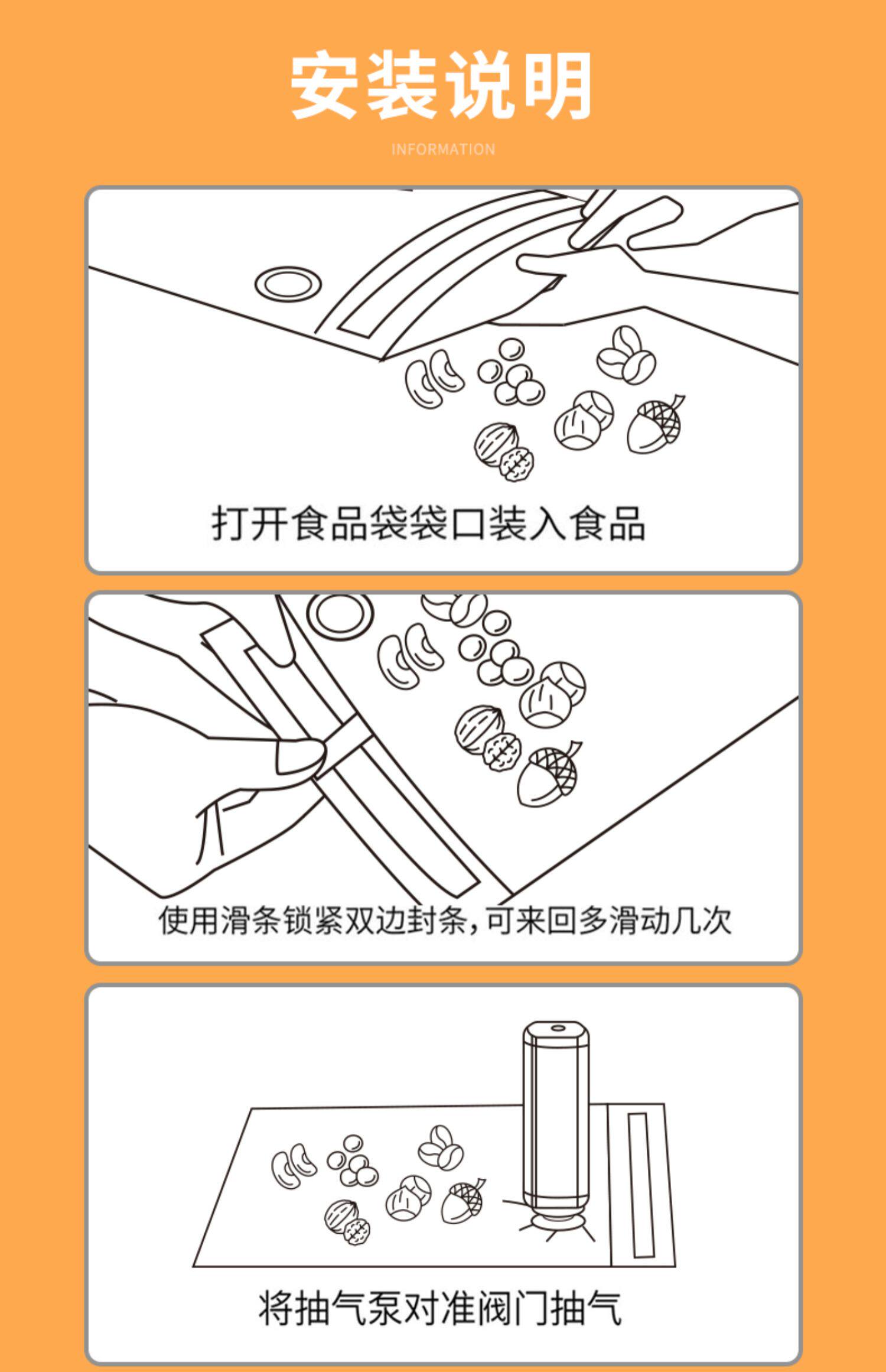 安装说明

INFORMATION

打开食品袋袋口装入食品

使用滑条锁紧双边封条，可来回多滑动几次

将抽气泵对准阀门抽气