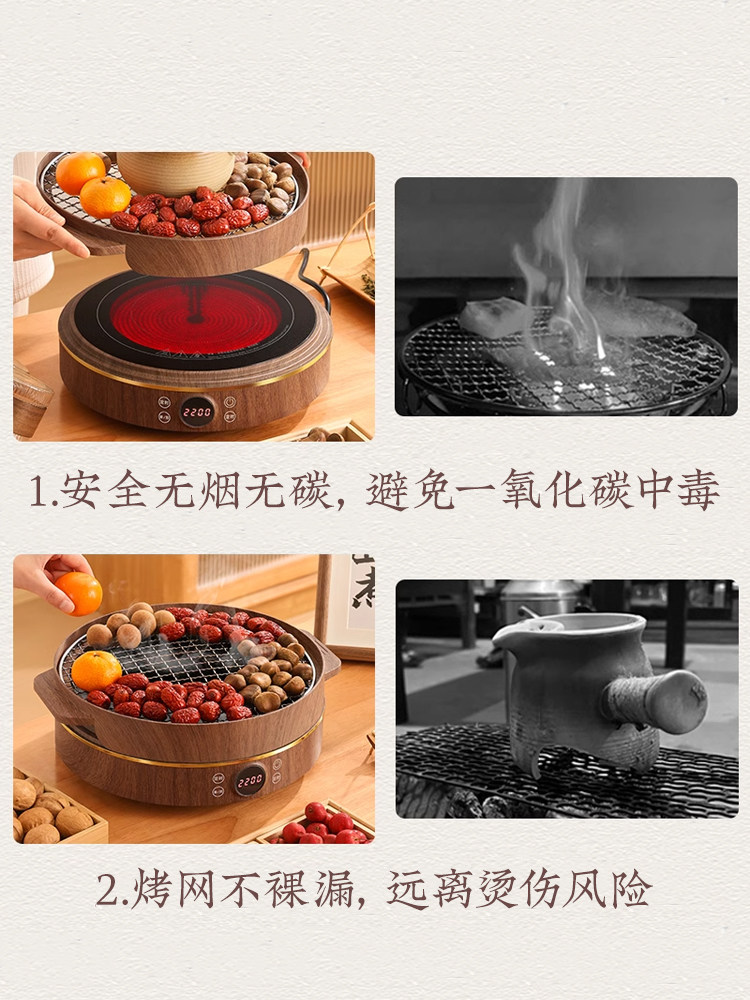 2200

1.安全无烟无碳，避免一氧化碳中毒

2200

2.烤网不裸漏，远离烫伤风险