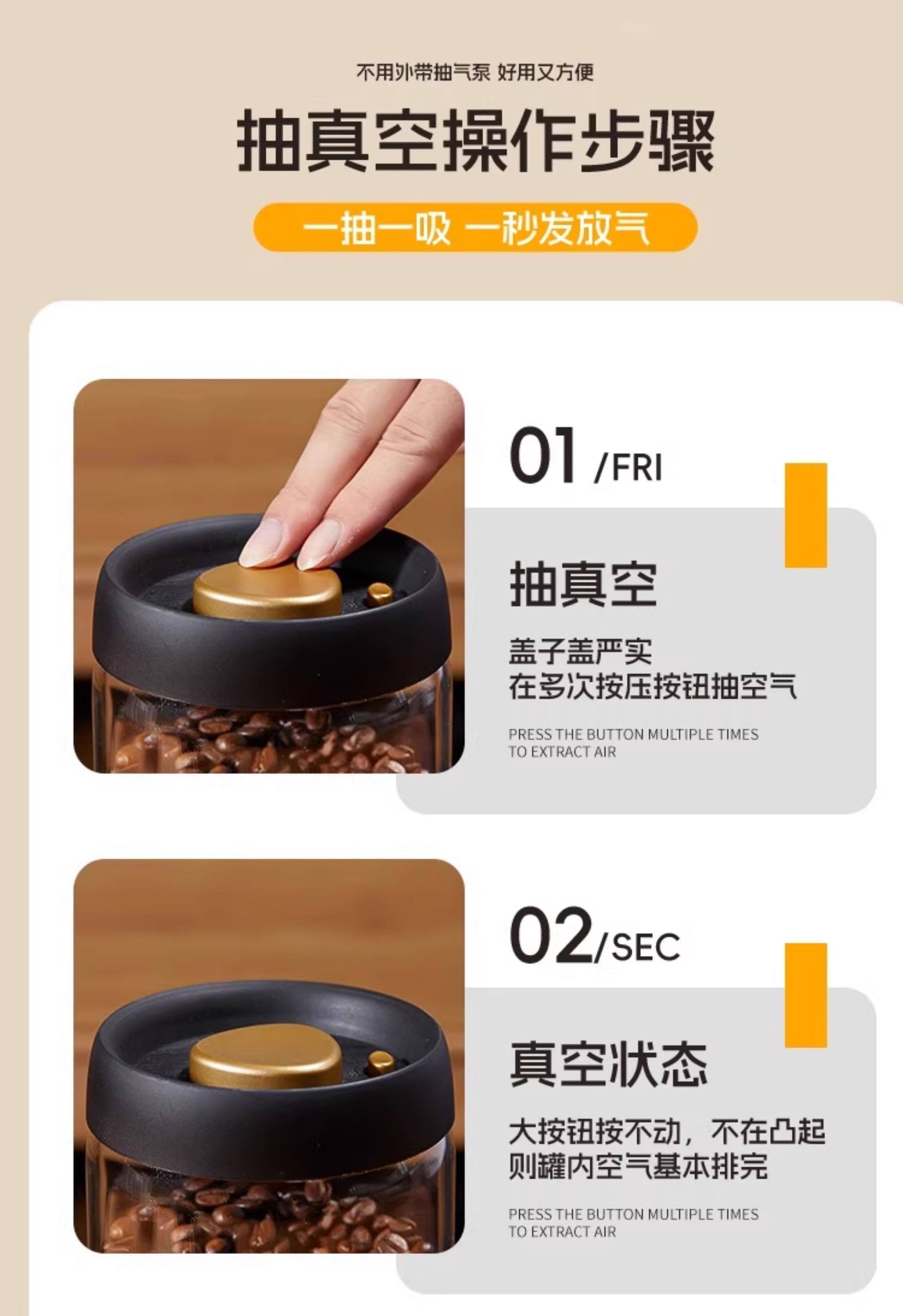 不用外带抽气泵 好用又方便

抽真空操作步骤

一抽一吸 一秒发放气

01 /FRI

抽真空

盖子盖严实
在多次按压按钮抽空气

PRESS THE BUTTON MULTIPLE TIMES TO EXTRACT AIR

02/SEC

真空状态

大按钮按不动，不在凸起
则罐内空气基本排完

PRESS THE BUTTON MULTIPLE TIMES TO EXTRACT AIR