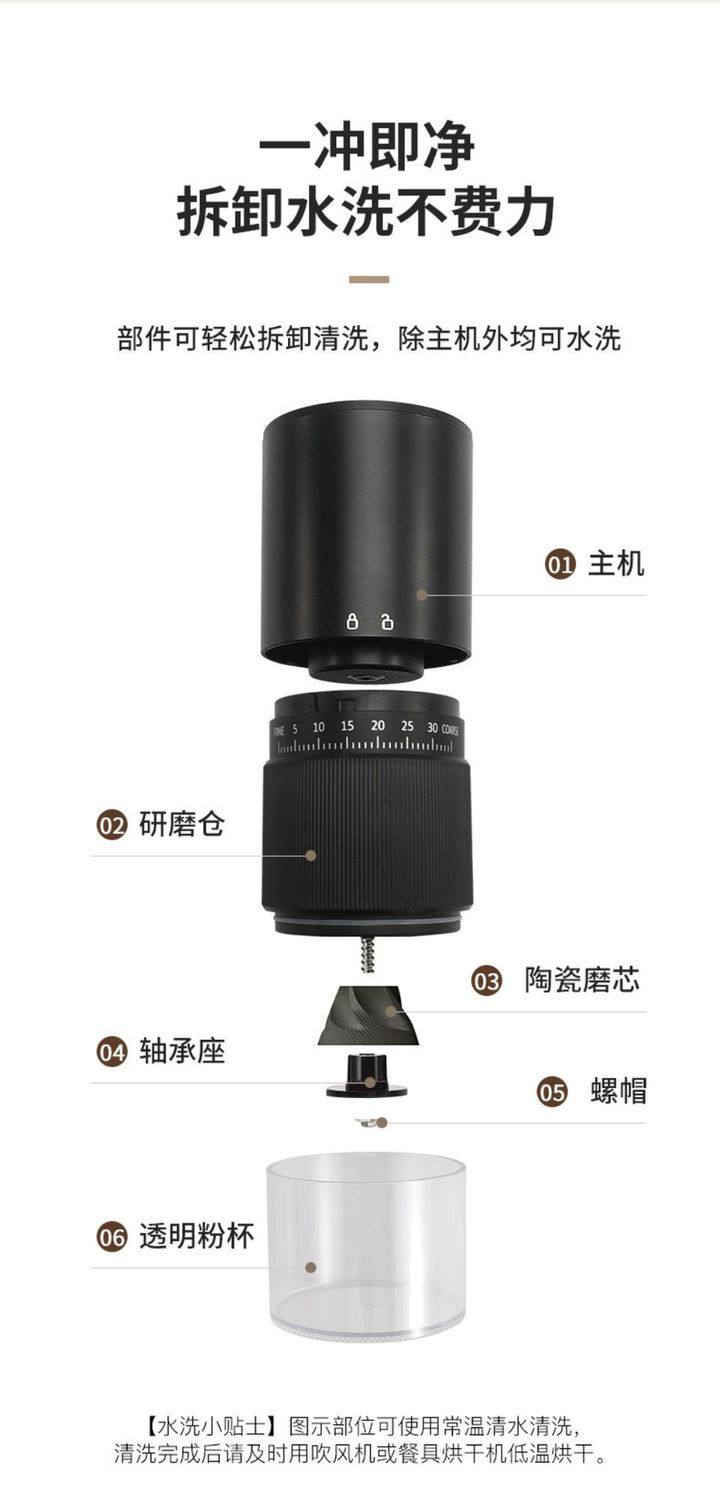 一冲即净
拆卸水洗不费力

部件可轻松拆卸清洗，除主机外均可水洗

01 主机

FINE 5 10 15 20 25 30 COARSE

02 研磨仓

03 陶瓷磨芯

04 轴承座

05 螺帽

06 透明粉杯

【水洗小贴士】图示部位可使用常温清水清洗，
清洗完成后请及时用吹风机或餐具烘干机低温烘干。