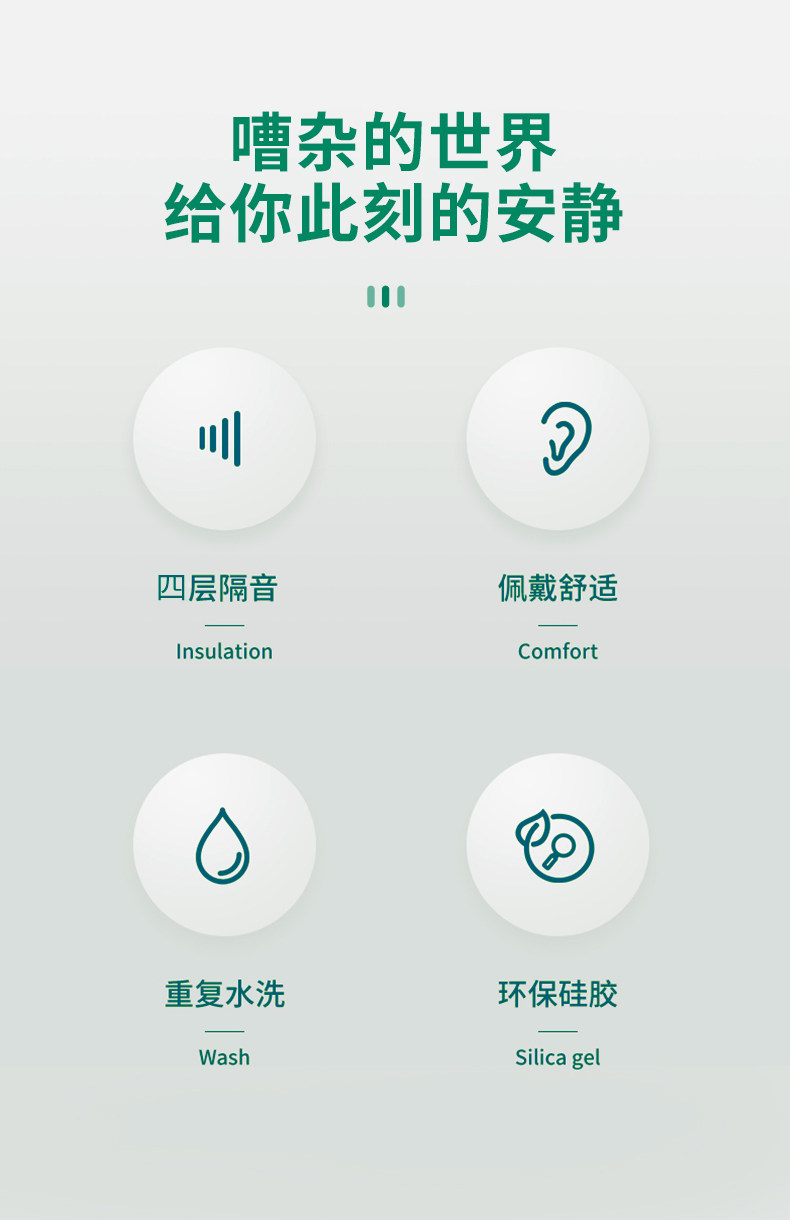 嘈杂的世界
给你此刻的安静

四层隔音

Insulation

佩戴舒适

Comfort

重复水洗

Wash

环保硅胶

Silica gel