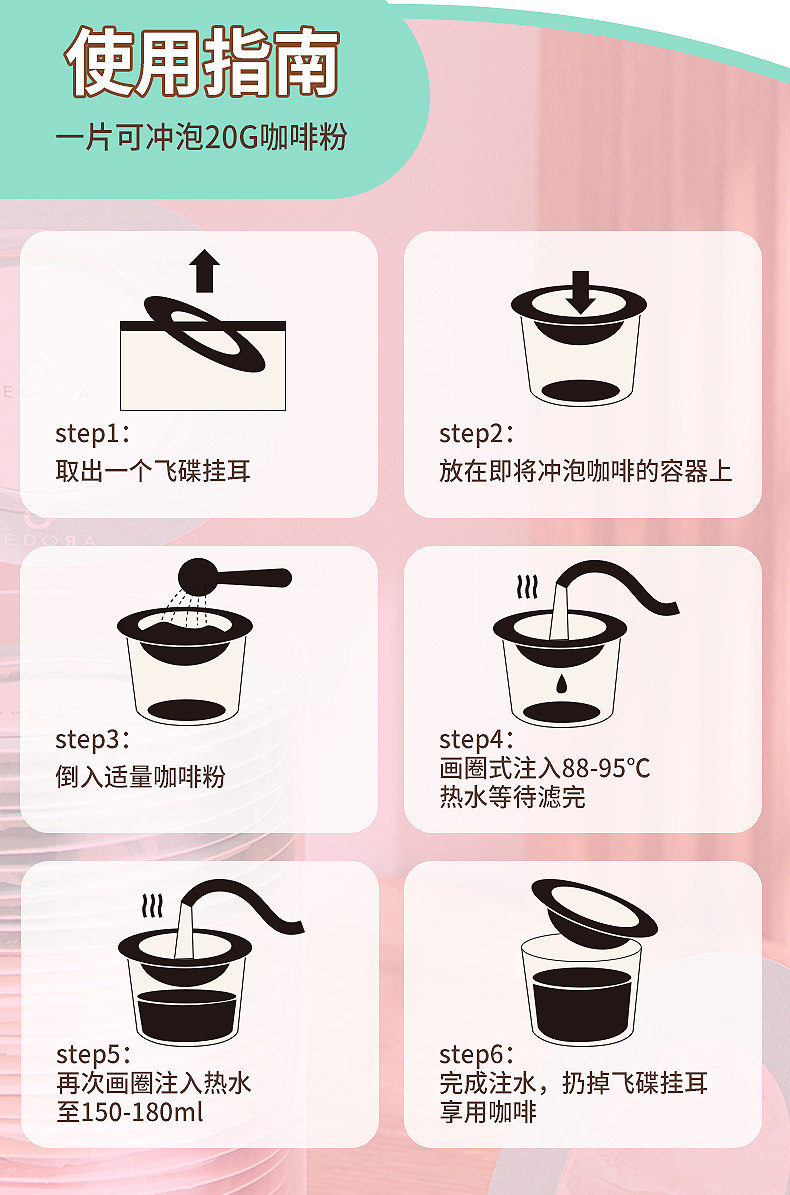 使用指南

一片可冲泡20G咖啡粉

step1：
取出一个飞碟挂耳

step2：
放在即将冲泡咖啡的容器上

step3：
倒入适量咖啡粉

step4：
画圈式注入88-95°C
热水等待滤完

step5：
再次画圈注入热水
至150-180ml

step6：
完成注水，扔掉飞碟挂耳
享用咖啡