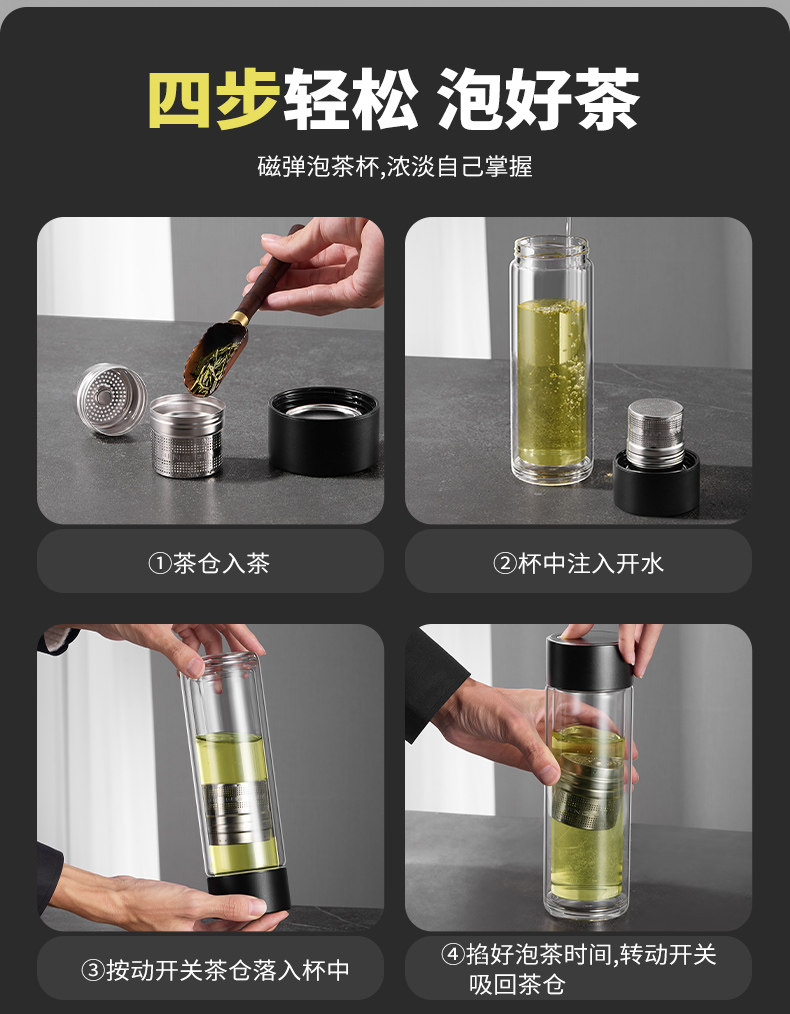 四步轻松 泡好茶

磁弹泡茶杯,浓淡自己掌握

①茶仓入茶

②杯中注入开水

③按动开关茶仓落入杯中

④掐好泡茶时间,转动开关吸回茶仓