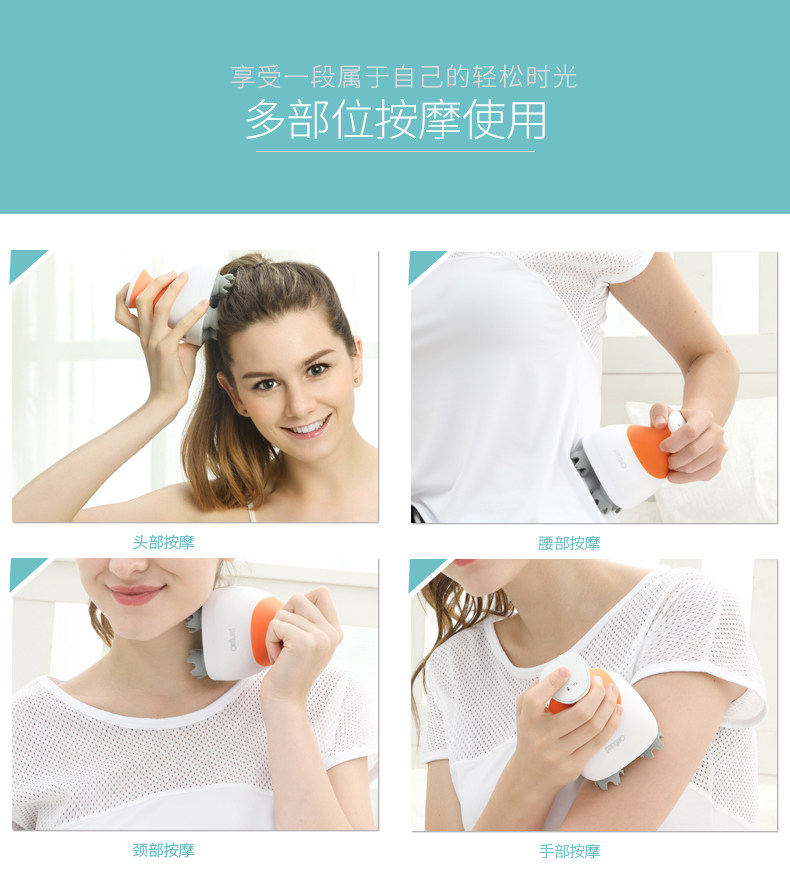 享受一段属于自己的轻松时光

多部位按摩使用

头部按摩

腰部按摩

颈部按摩

手部按摩