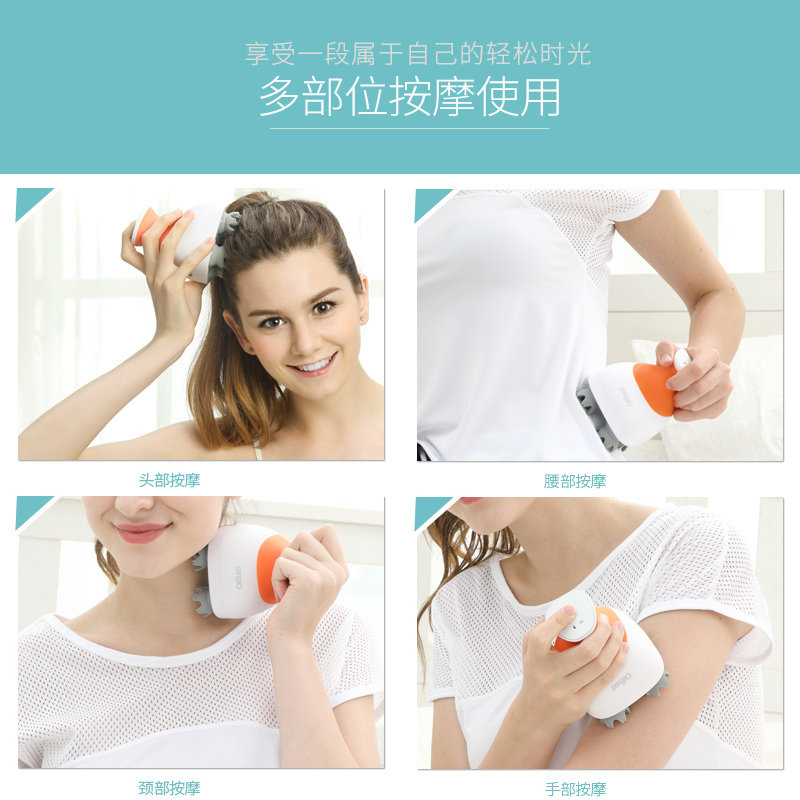 享受一段属于自己的轻松时光

多部位按摩使用

头部按摩

腰部按摩

颈部按摩

手部按摩