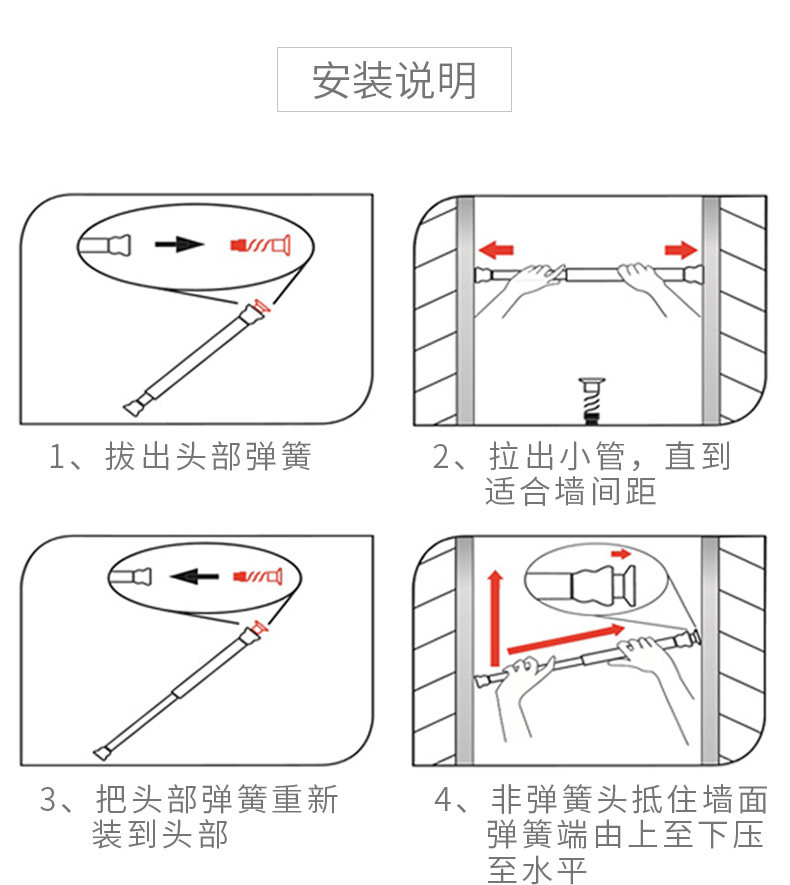 安装说明

1、拔出头部弹簧

2、拉出小管，直到适合墙间距

3、把头部弹簧重新装到头部

4、非弹簧头抵住墙面弹簧端由上至下压至水平