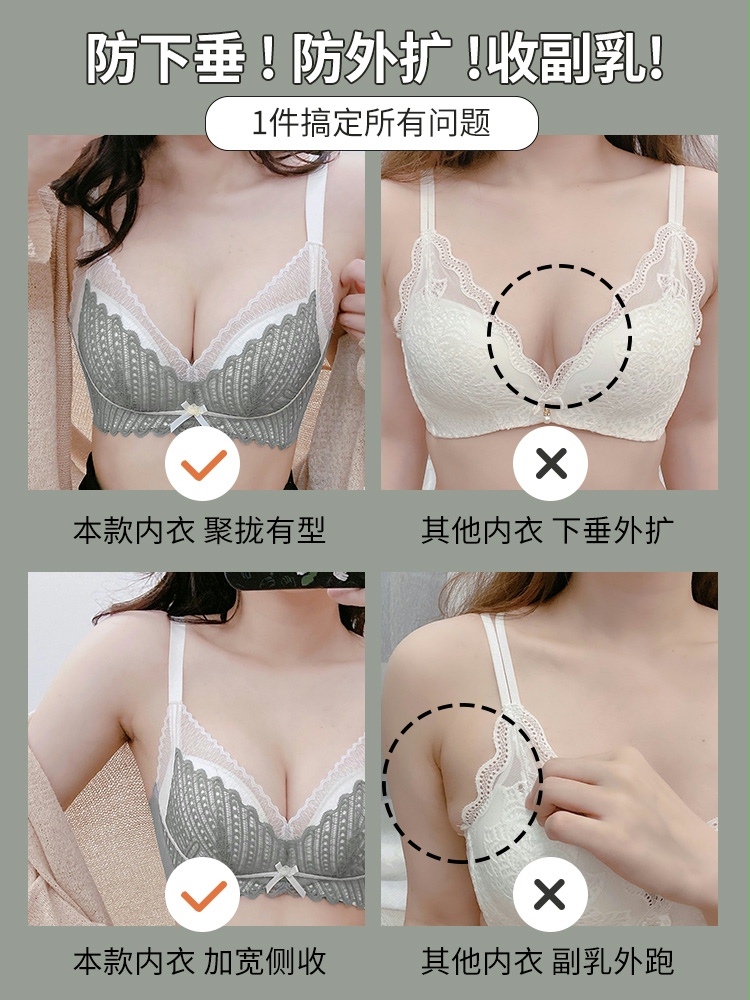 防下垂！防外扩！收副乳！

1件搞定所有问题

本款内衣 聚拢有型

其他内衣 下垂外扩

本款内衣 加宽侧收

其他内衣 副乳外跑