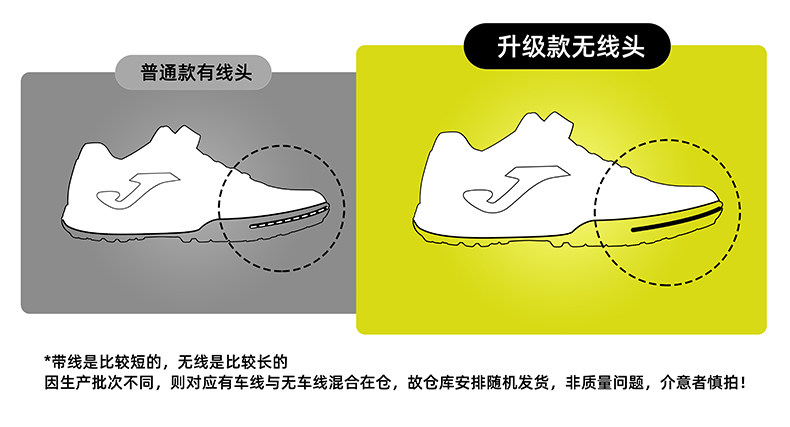 普通款有线头

升级款无线头

*带线是比较短的，无线是比较长的
因生产批次不同，则对应有车线与无车线混合在仓，故仓库安排随机发货，非质量问题，介意者慎拍！